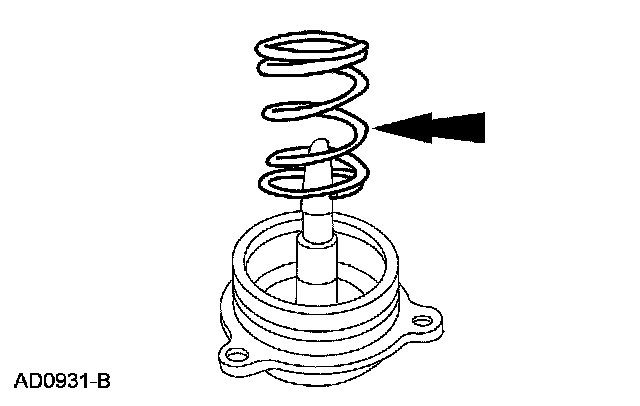 AD0931-B