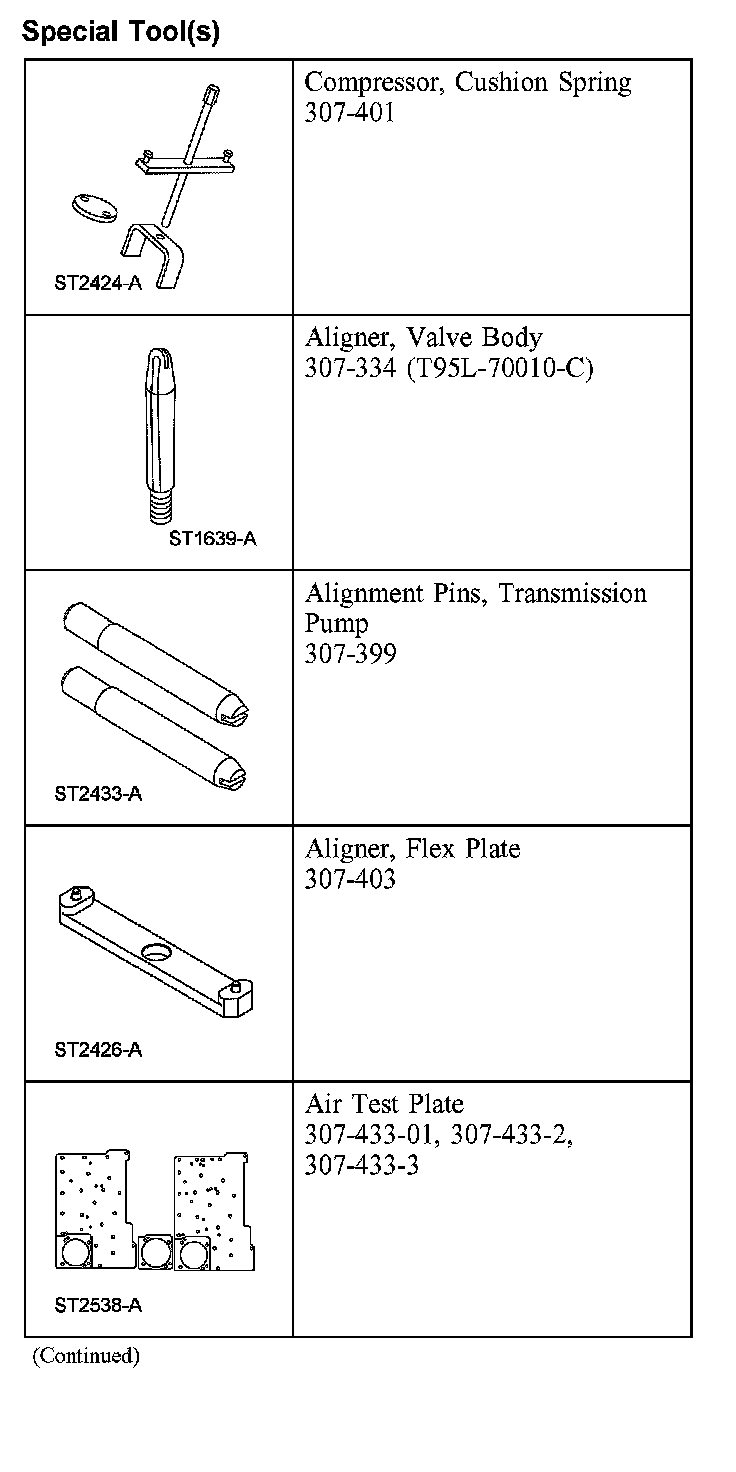 Special Tool(s)

| | |
|---|---|
| ST2424-A | Compressor, Cushion Spring 307-401 |
| ST1639-A | Aligner, Valve Body 307-334 (T95L-70010-C) |
| ST2433-A | Alignment Pins, Transmission Pump 307-399 |
| ST2426-A | Aligner, Flex Plate 307-403 |
| ST2538-A | Air Test Plate 307-433-01, 307-433-2, 307-433-3 |

(Continued)