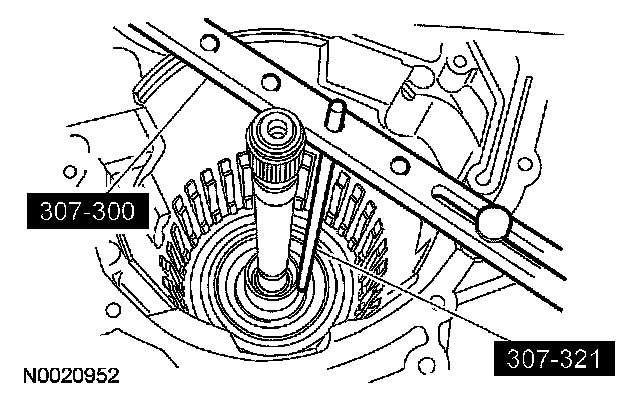 307-300

307-321

N0020952