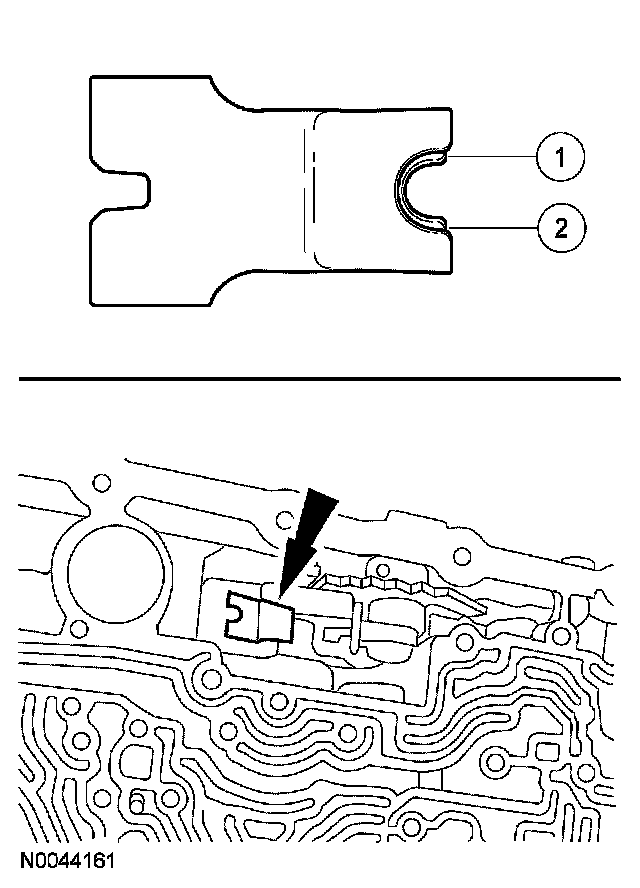 1
2
N0044161