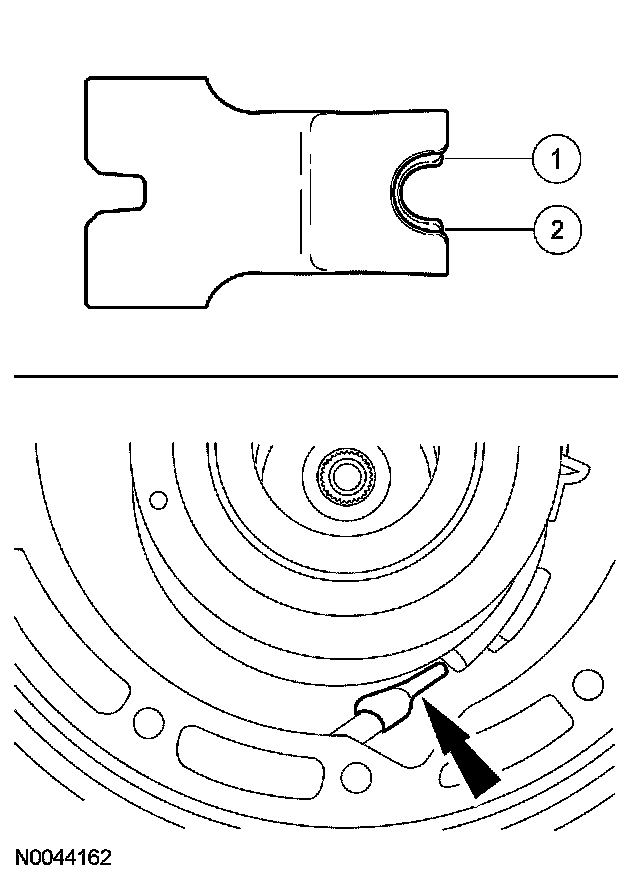 1
2
N0044162