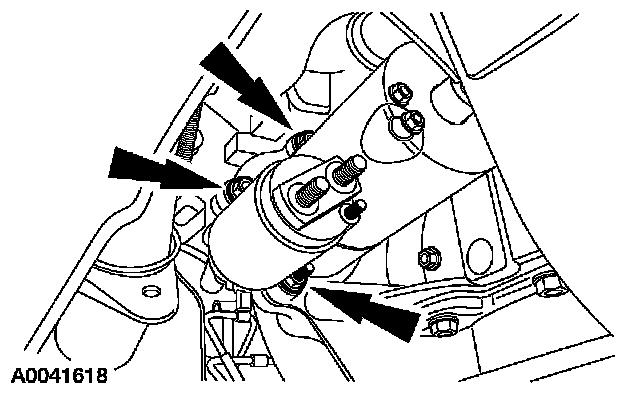 A0041618