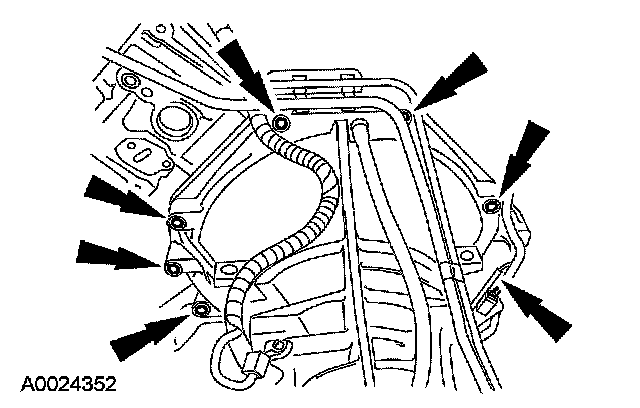 A0024352