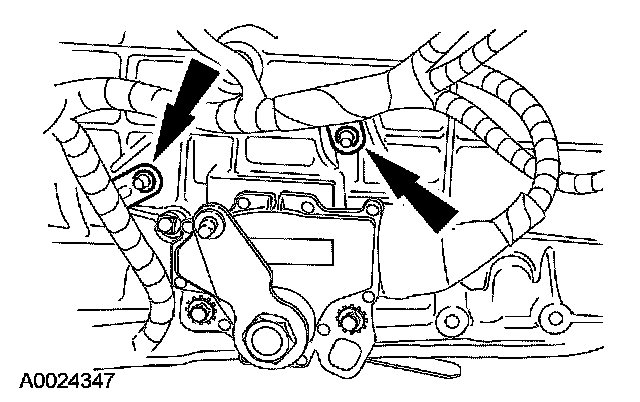 A0024347