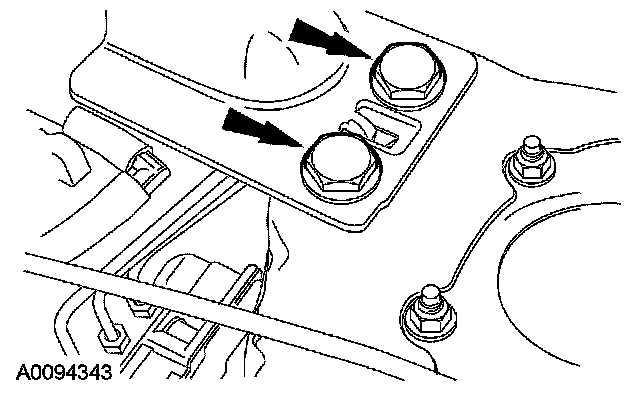 A0094343