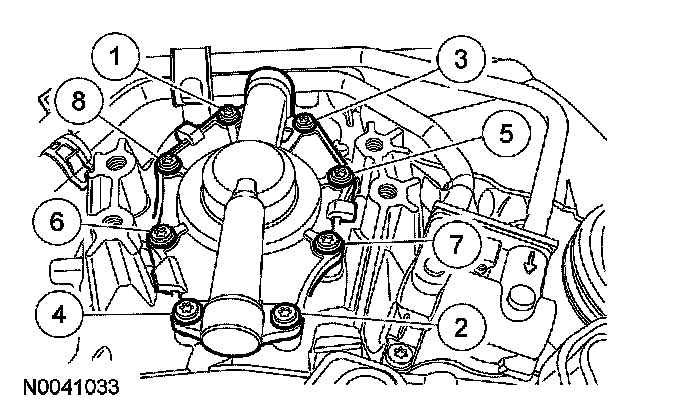 1
3
8
5
6
7
4
2
N0041033