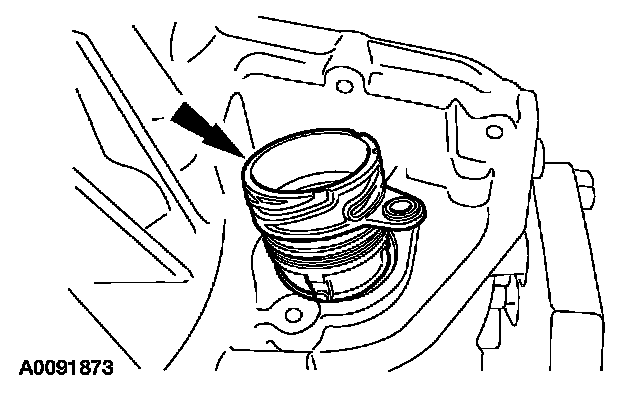 A0091873