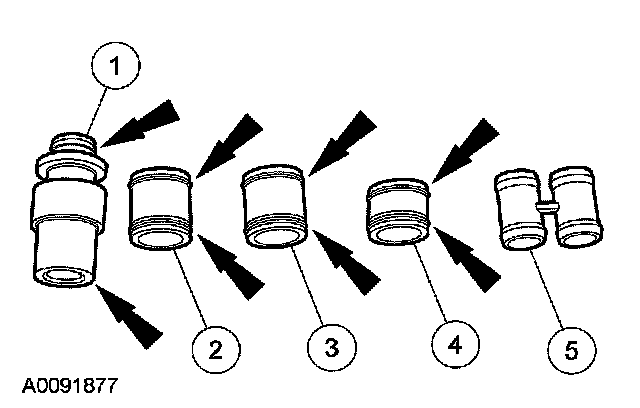 1

2

3

4

5

A0091877