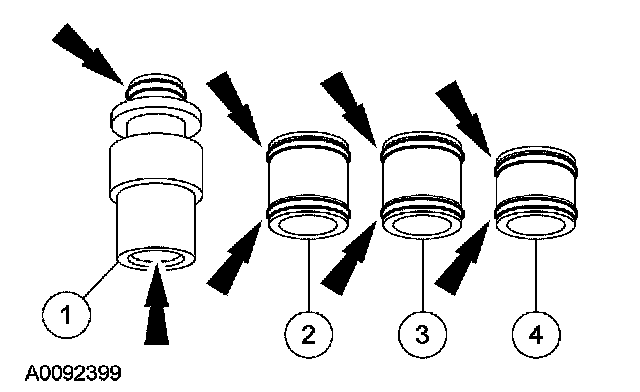 1
2
3
4
A0092399