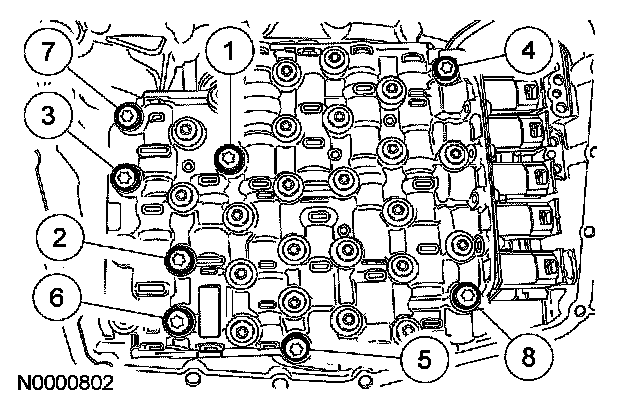 7
1
4
3
2
6
5
8
N0000802