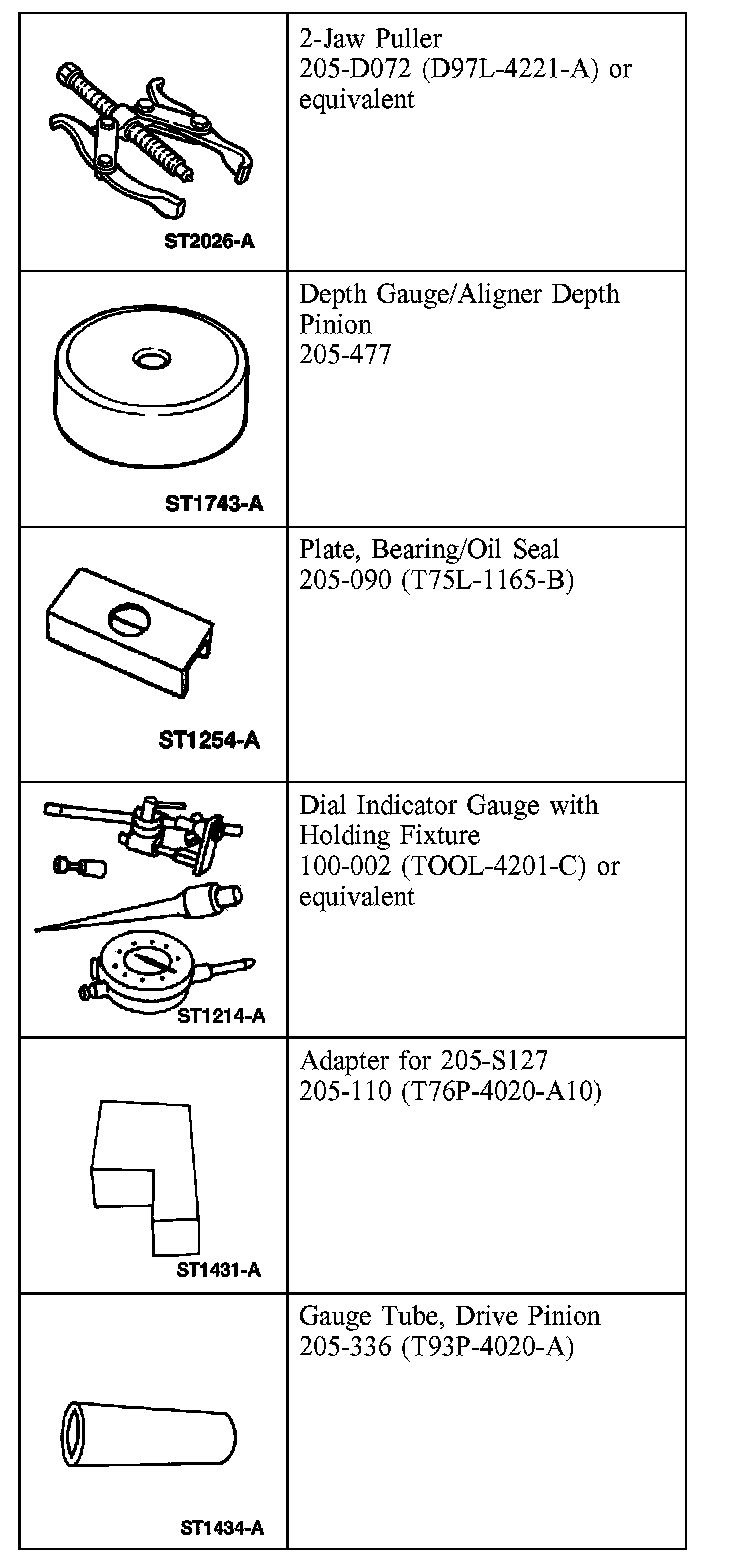 | | |
|---|---|
| ST2026-A | 2-Jaw Puller 205-D072 (D97L-4221-A) or equivalent |
| ST1743-A | Depth Gauge/Aligner Depth Pinion 205-477 |
| ST1254-A | Plate, Bearing/Oil Seal 205-090 (T75L-1165-B) |
| ST1214-A | Dial Indicator Gauge with Holding Fixture 100-002 (TOOL-4201-C) or equivalent |
| ST1431-A | Adapter for 205-S127 205-110 (T76P-4020-A10) |
| ST1434-A | Gauge Tube, Drive Pinion 205-336 (T93P-4020-A) |