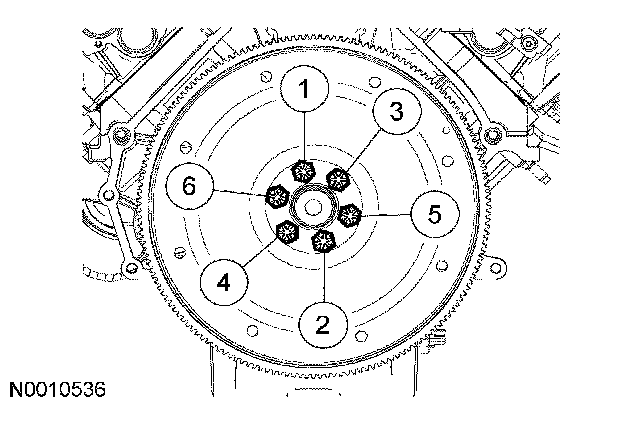 1
3
6
5
4
2
N0010536