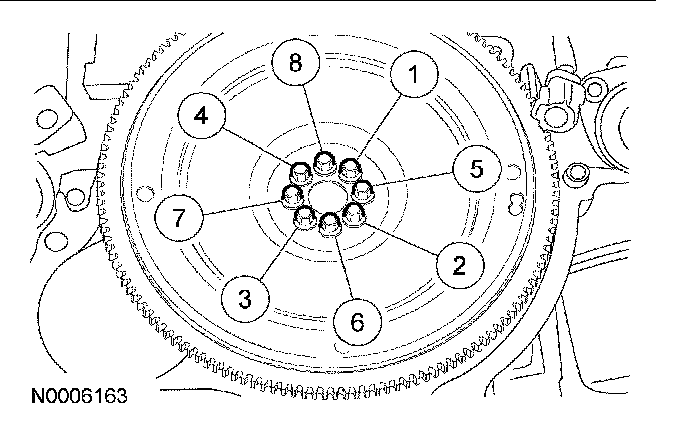 8
1
4
5
7
2
3
6
N0006163