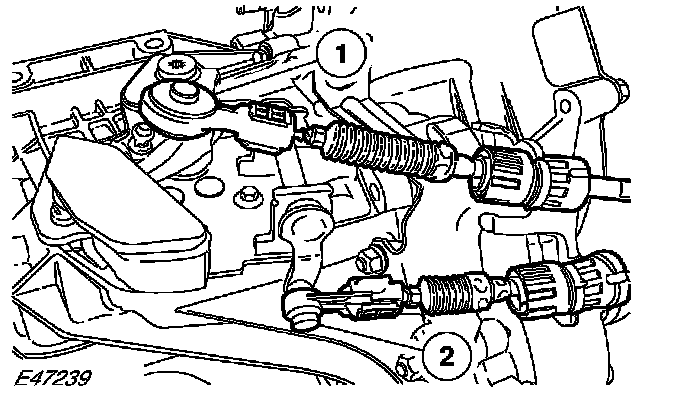 1

2

E47239