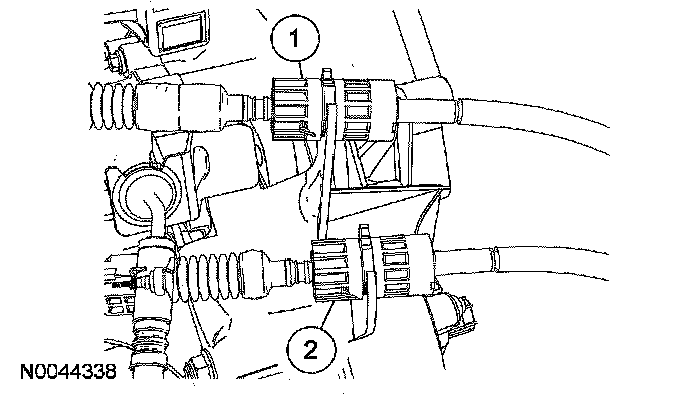 1
2
N0044338