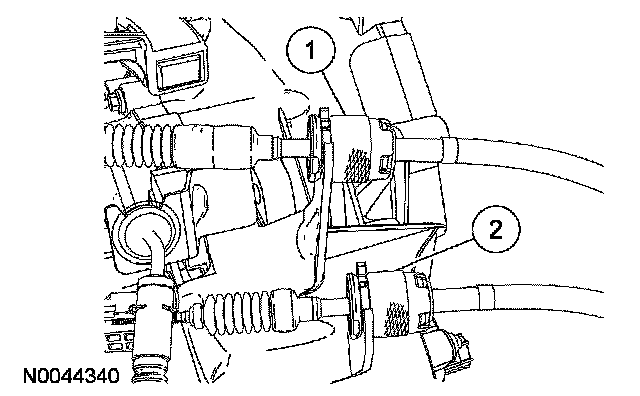 1
2
N0044340