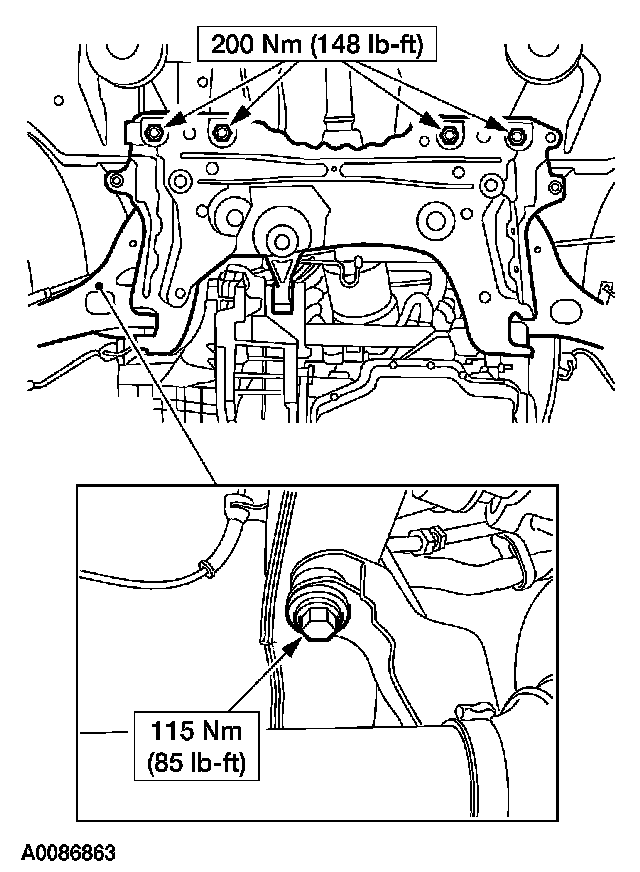 200 Nm (148 lb-ft)

115 Nm
(85 lb-ft)

A0086863