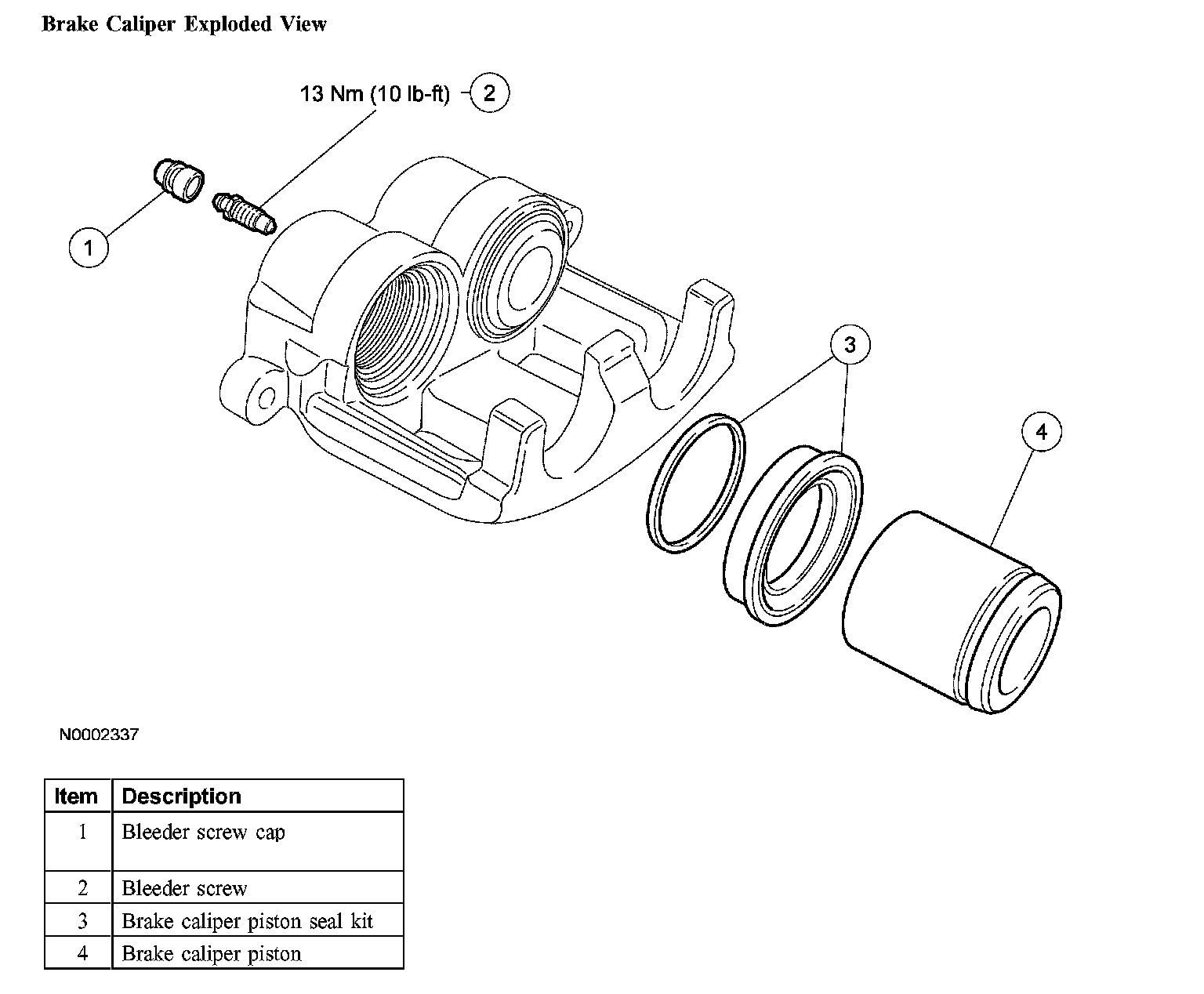 Brake Caliper Exploded View

13 Nm (10 lb-ft) 2

1

3

4

N0002337

| Item | Description |
|---|---|
| 1 | Bleeder screw cap |
| 2 | Bleeder screw |
| 3 | Brake caliper piston seal kit |
| 4 | Brake caliper piston |