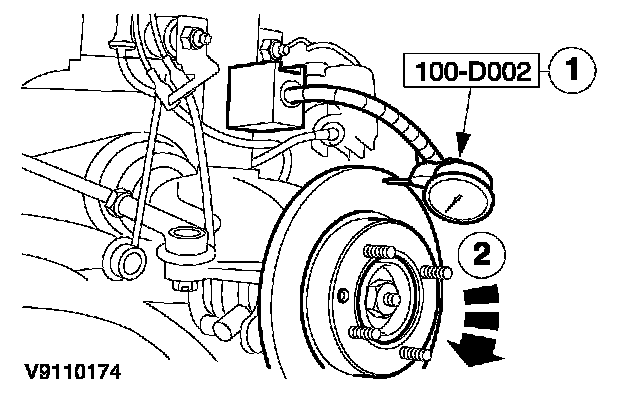 100-D002
1
2
V9110174