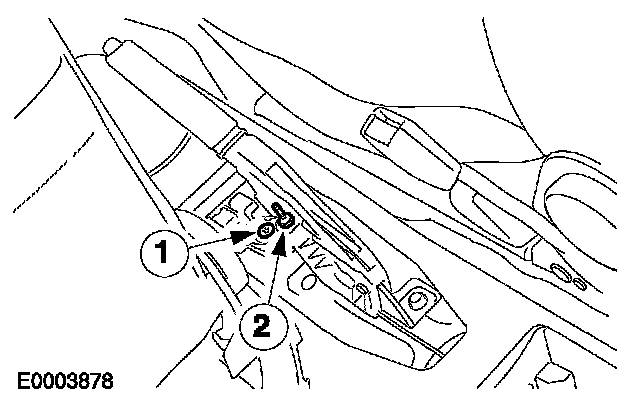 1
2
E0003878