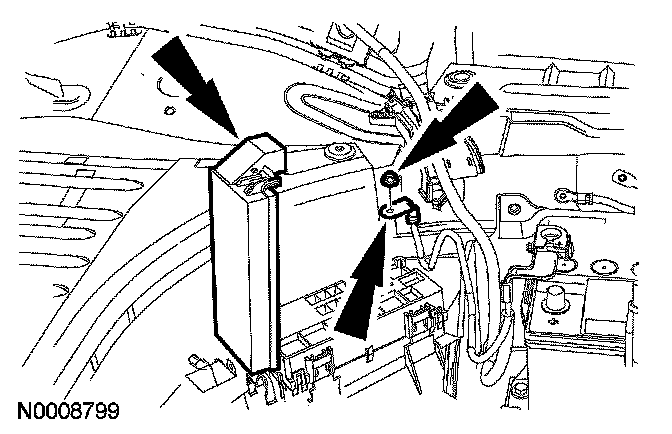 N0008799