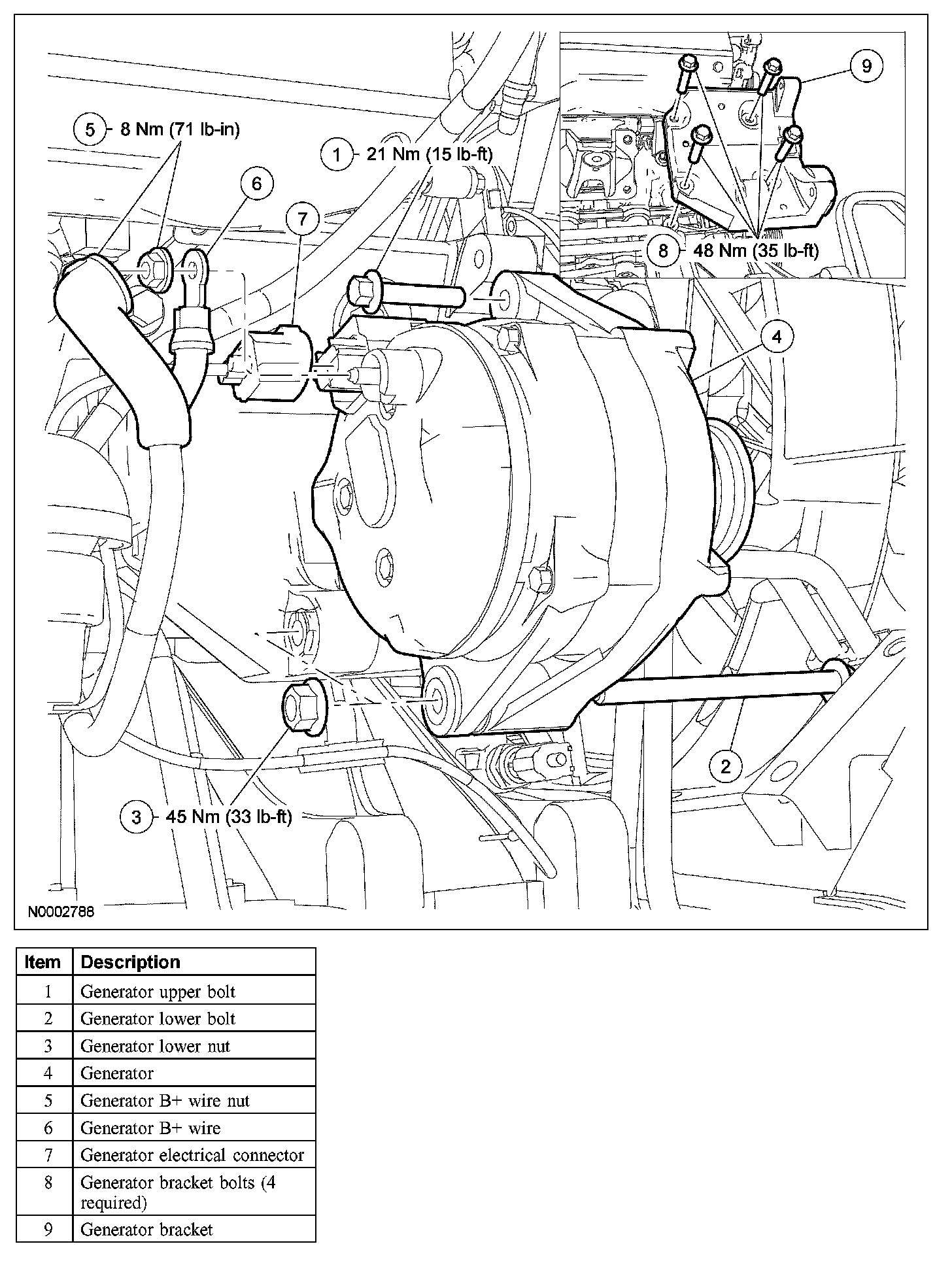 9

5 - 8 Nm (71 lb-in)

1 - 21 Nm (15 lb-ft)

6

7

8 - 48 Nm (35 lb-ft)

4

2

3 - 45 Nm (33 lb-ft)

N0002788

| Item | Description |
|---|---|
| 1 | Generator upper bolt |
| 2 | Generator lower bolt |
| 3 | Generator lower nut |
| 4 | Generator |
| 5 | Generator B+ wire nut |
| 6 | Generator B+ wire |
| 7 | Generator electrical connector |
| 8 | Generator bracket bolts (4 required) |
| 9 | Generator bracket |