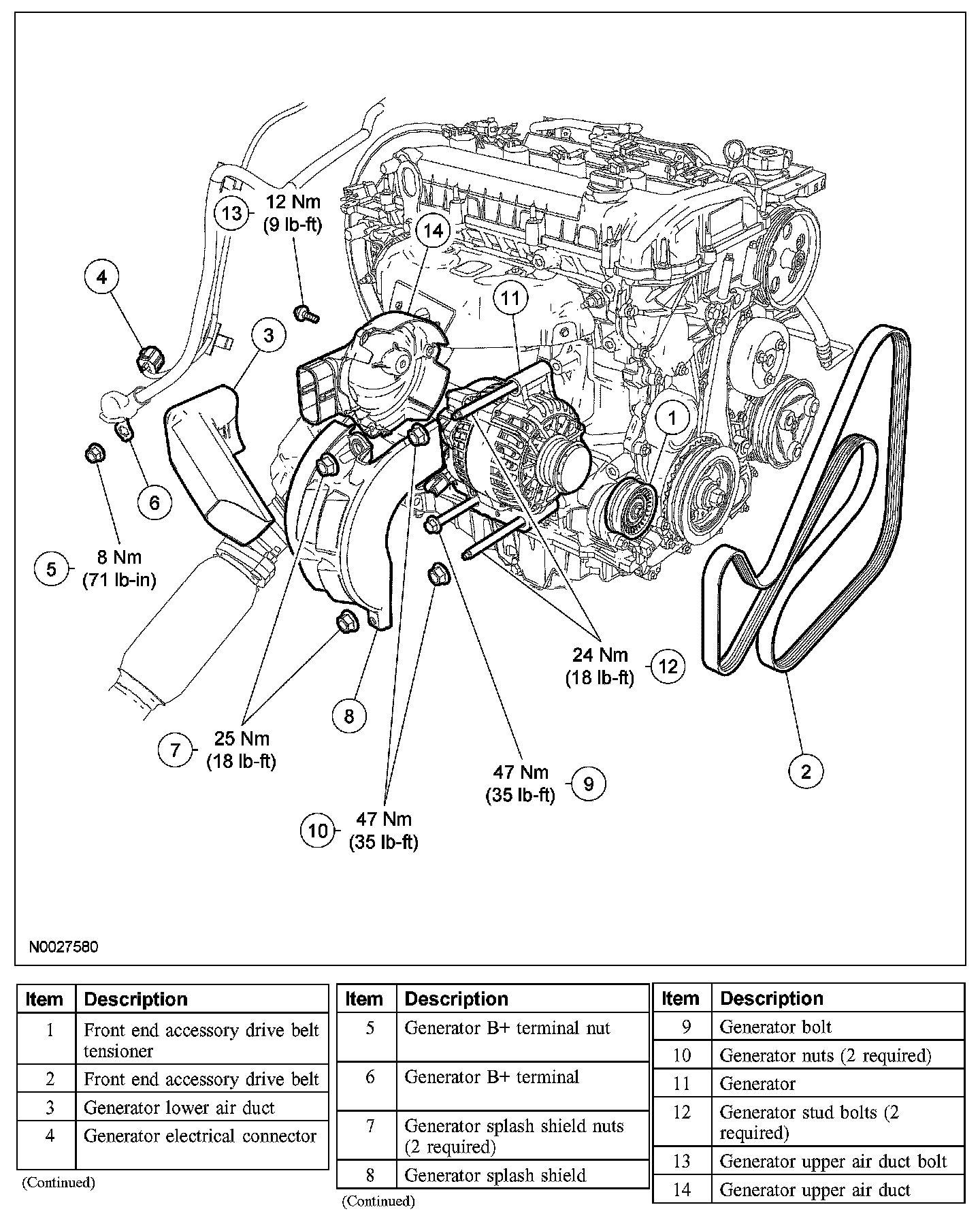 13 12 Nm (9 lb-ft)

14

4

3

11

1

6

5 8 Nm (71 lb-in)

24 Nm (18 lb-ft) 12

8

7 25 Nm (18 lb-ft)

47 Nm (35 lb-ft) 9

2

10 47 Nm (35 lb-ft)

N0027580

| Item | Description |
|---|---|
| 1 | Front end accessory drive belt tensioner |
| 2 | Front end accessory drive belt |
| 3 | Generator lower air duct |
| 4 | Generator electrical connector |

(Continued)

| Item | Description |
|---|---|
| 5 | Generator B+ terminal nut |
| 6 | Generator B+ terminal |
| 7 | Generator splash shield nuts (2 required) |
| 8 | Generator splash shield |

(Continued)

| Item | Description |
|---|---|
| 9 | Generator bolt |
| 10 | Generator nuts (2 required) |
| 11 | Generator |
| 12 | Generator stud bolts (2 required) |
| 13 | Generator upper air duct bolt |
| 14 | Generator upper air duct |