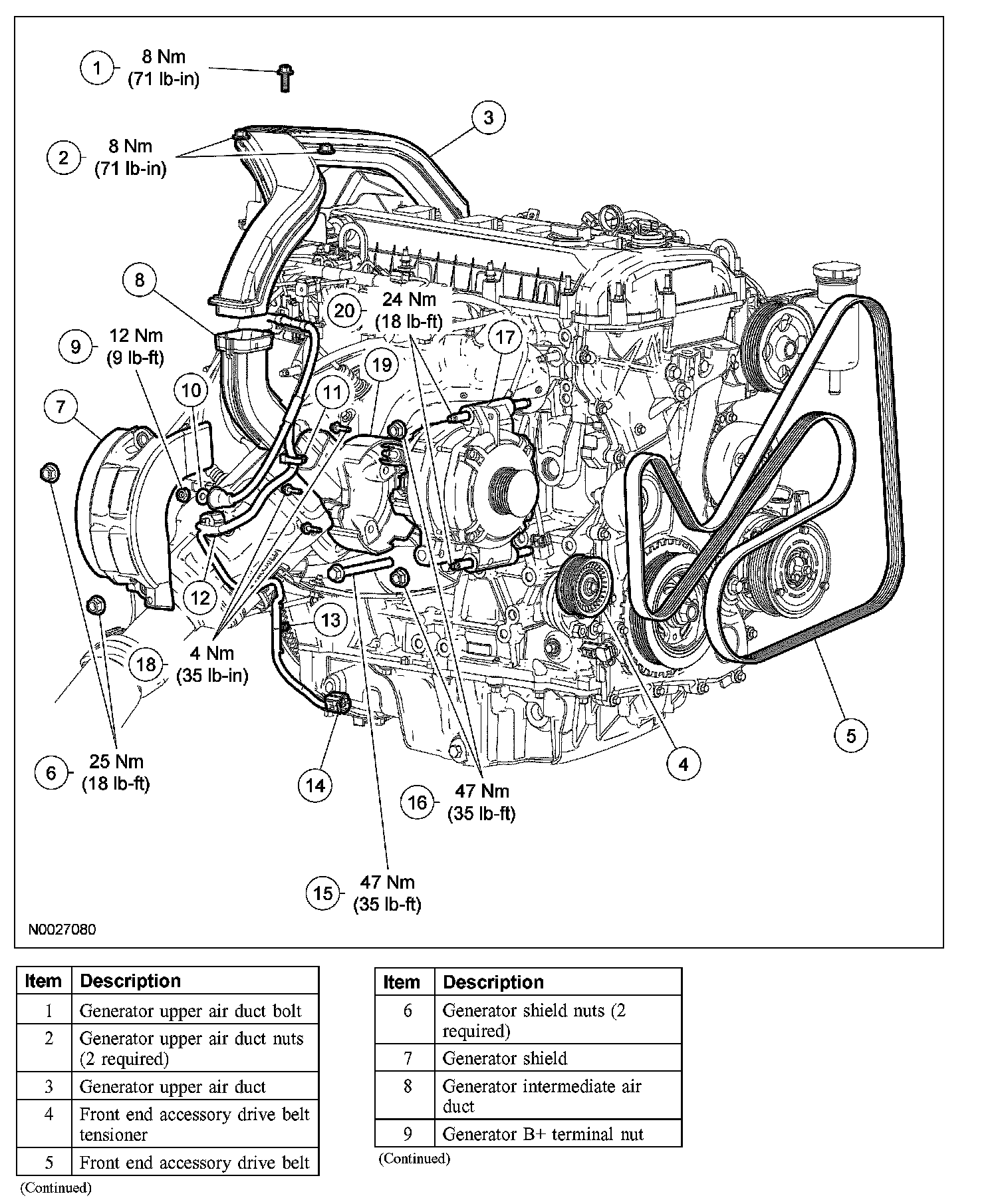 1 8 Nm (71 lb-in)

2 8 Nm (71 lb-in)

3

8

9 12 Nm (9 lb-ft)

20 24 Nm (18 lb-ft)

17

19

10

11

7

12

13

18 4 Nm (35 lb-in)

6 25 Nm (18 lb-ft)

14

16 47 Nm (35 lb-ft)

15 47 Nm (35 lb-ft)

4

5

N0027080

| Item | Description |
|---|---|
| 1 | Generator upper air duct bolt |
| 2 | Generator upper air duct nuts (2 required) |
| 3 | Generator upper air duct |
| 4 | Front end accessory drive belt tensioner |
| 5 | Front end accessory drive belt |

(Continued)

| Item | Description |
|---|---|
| 6 | Generator shield nuts (2 required) |
| 7 | Generator shield |
| 8 | Generator intermediate air duct |
| 9 | Generator B+ terminal nut |

(Continued)