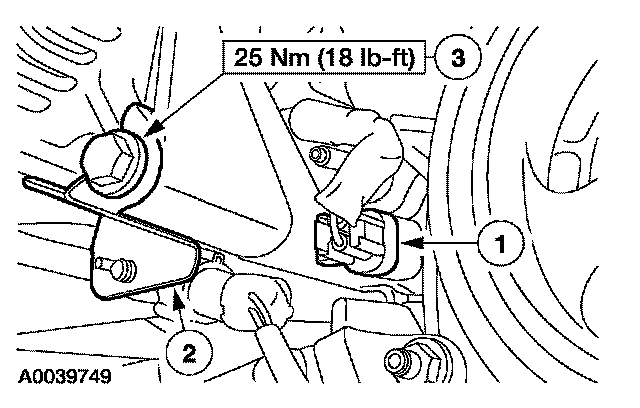 25 Nm (18 lb-ft)
3
1
2
A0039749