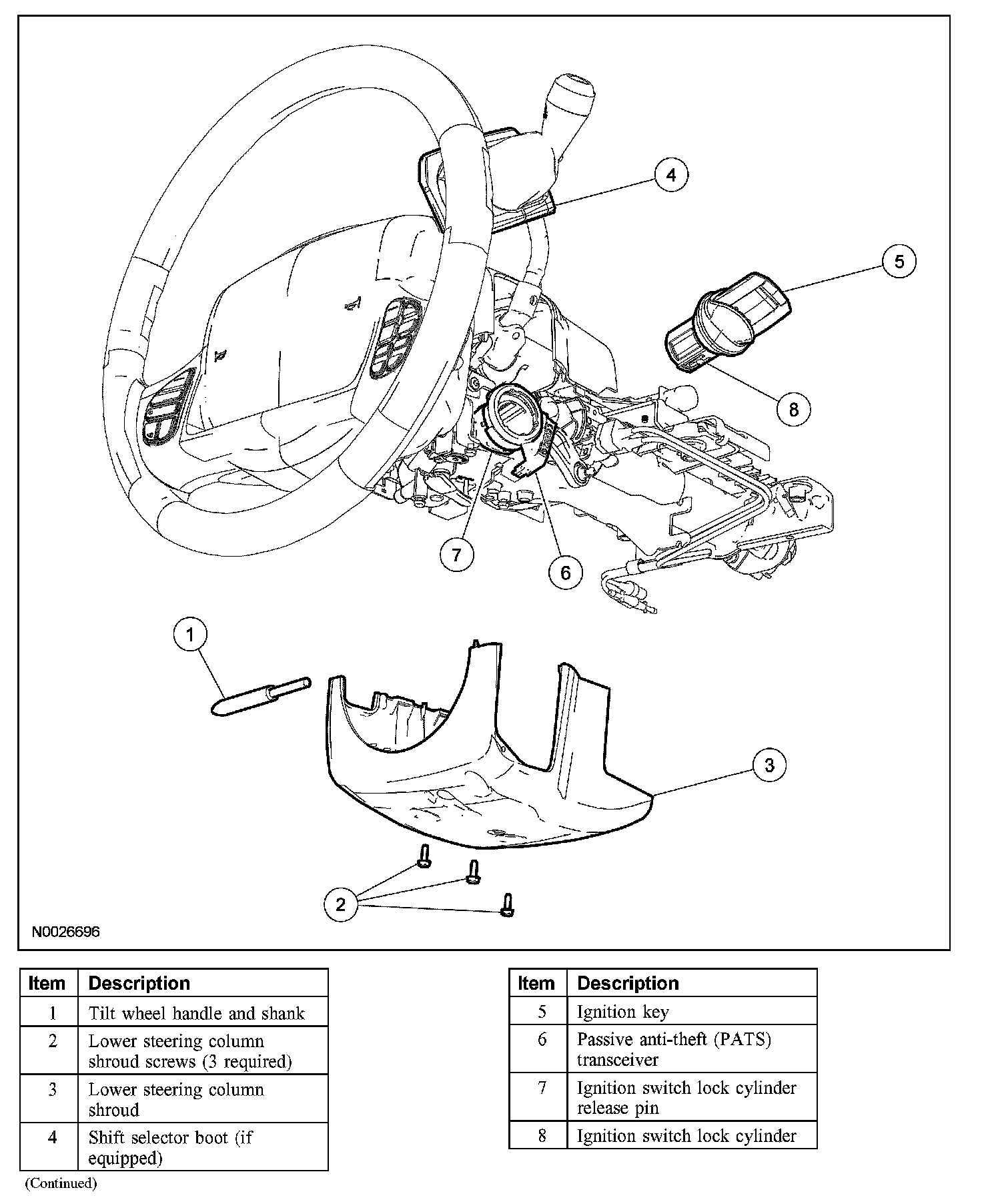 4

5

8

7

6

1

3

2

N0026696

| Item | Description |
|---|---|
| 1 | Tilt wheel handle and shank |
| 2 | Lower steering column shroud screws (3 required) |
| 3 | Lower steering column shroud |
| 4 | Shift selector boot (if equipped) |

(Continued)

| Item | Description |
|---|---|
| 5 | Ignition key |
| 6 | Passive anti-theft (PATS) transceiver |
| 7 | Ignition switch lock cylinder release pin |
| 8 | Ignition switch lock cylinder |