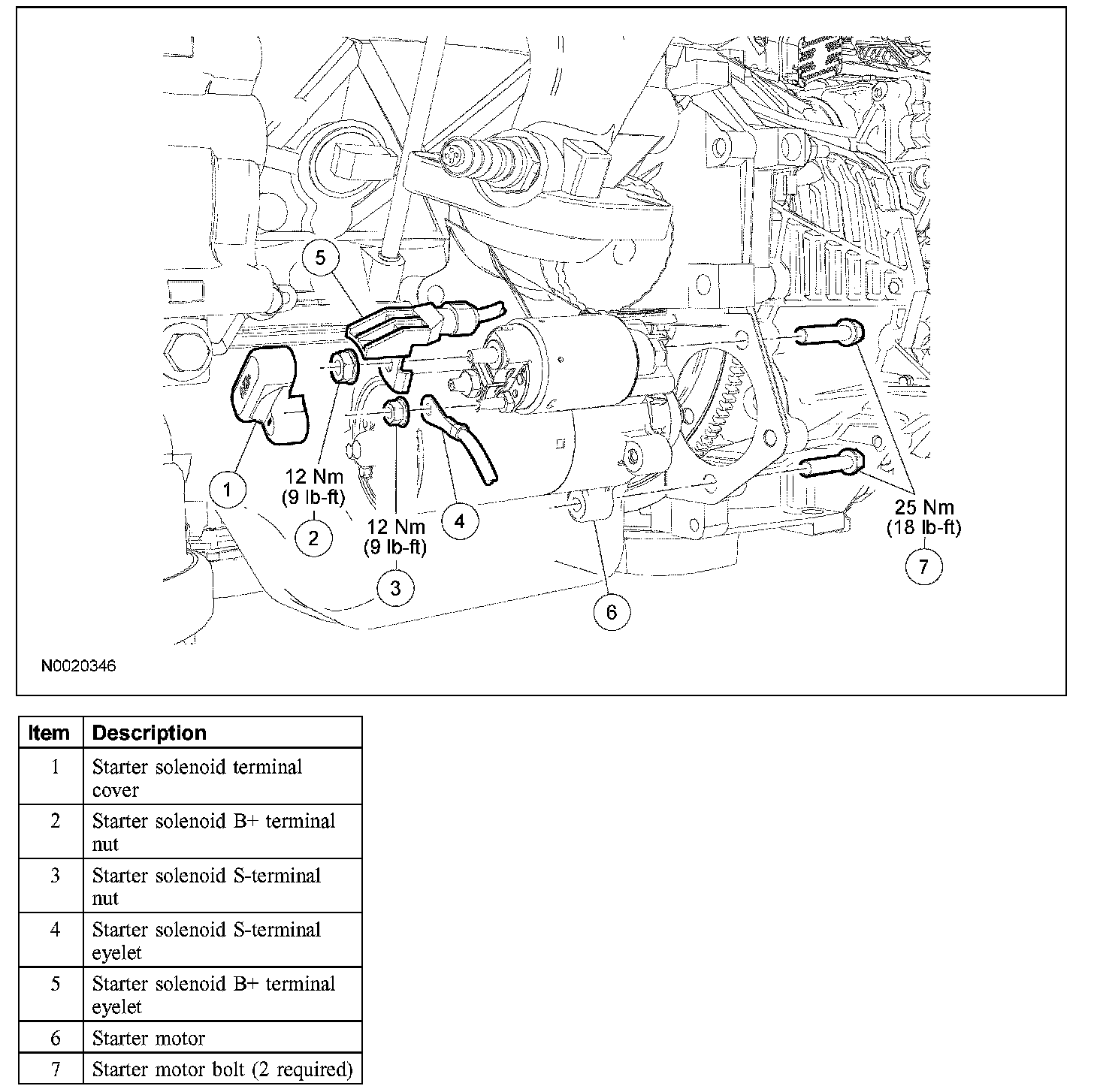 5

1

12 Nm
(9 lb-ft)

2

12 Nm
(9 lb-ft)

3

4

6

25 Nm
(18 lb-ft)

7

N0020346

| Item | Description |
|---|---|
| 1 | Starter solenoid terminal cover |
| 2 | Starter solenoid B+ terminal nut |
| 3 | Starter solenoid S-terminal nut |
| 4 | Starter solenoid S-terminal eyelet |
| 5 | Starter solenoid B+ terminal eyelet |
| 6 | Starter motor |
| 7 | Starter motor bolt (2 required) |