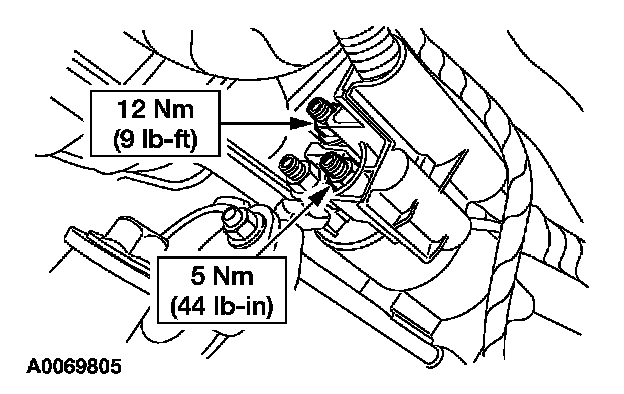 12 Nm
(9 lb-ft)

5 Nm
(44 lb-in)

A0069805