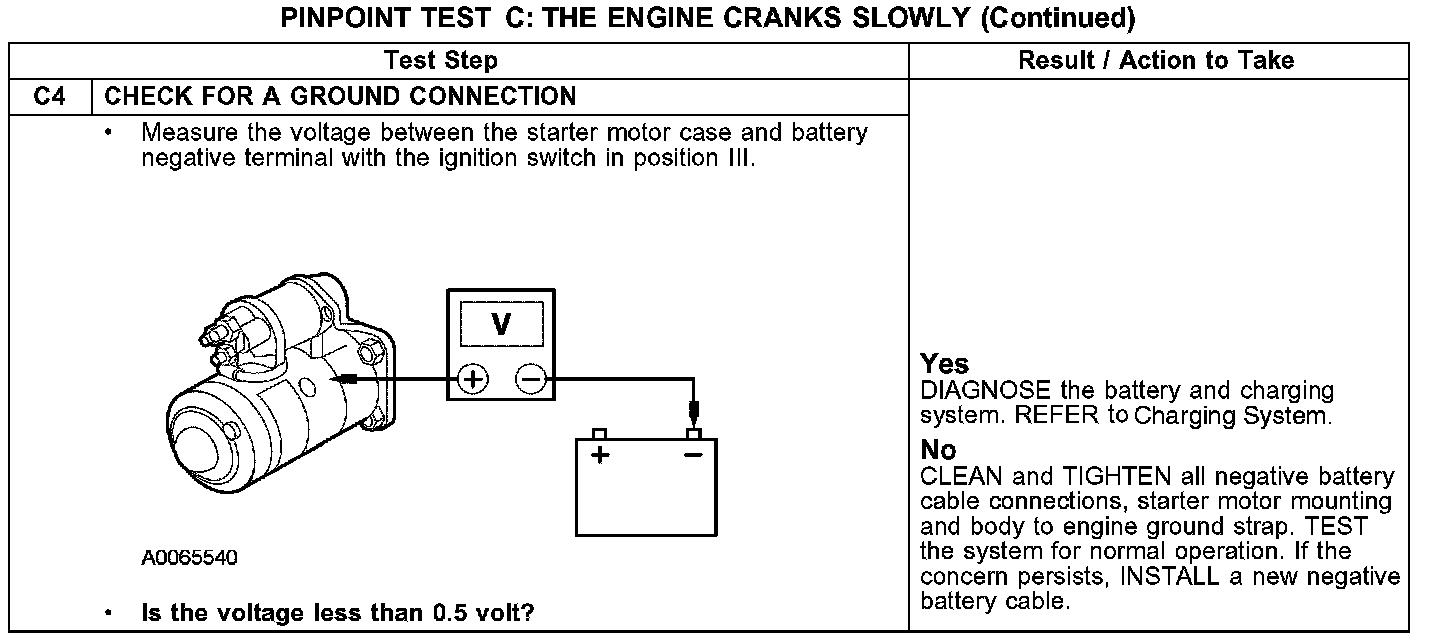 PINPOINT TEST C: THE ENGINE CRANKS SLOWLY (Continued)

| Test Step | | Result / Action to Take |
|---|---|---|
| C4 | CHECK FOR A GROUND CONNECTION | |
| | • Measure the voltage between the starter motor case and battery negative terminal with the ignition switch in position III. V + − + − A0065540 • **Is the voltage less than 0.5 volt?** | **Yes** DIAGNOSE the battery and charging system. REFER to Charging System. **No** CLEAN and TIGHTEN all negative battery cable connections, starter motor mounting and body to engine ground strap. TEST the system for normal operation. If the concern persists, INSTALL a new negative battery cable. |