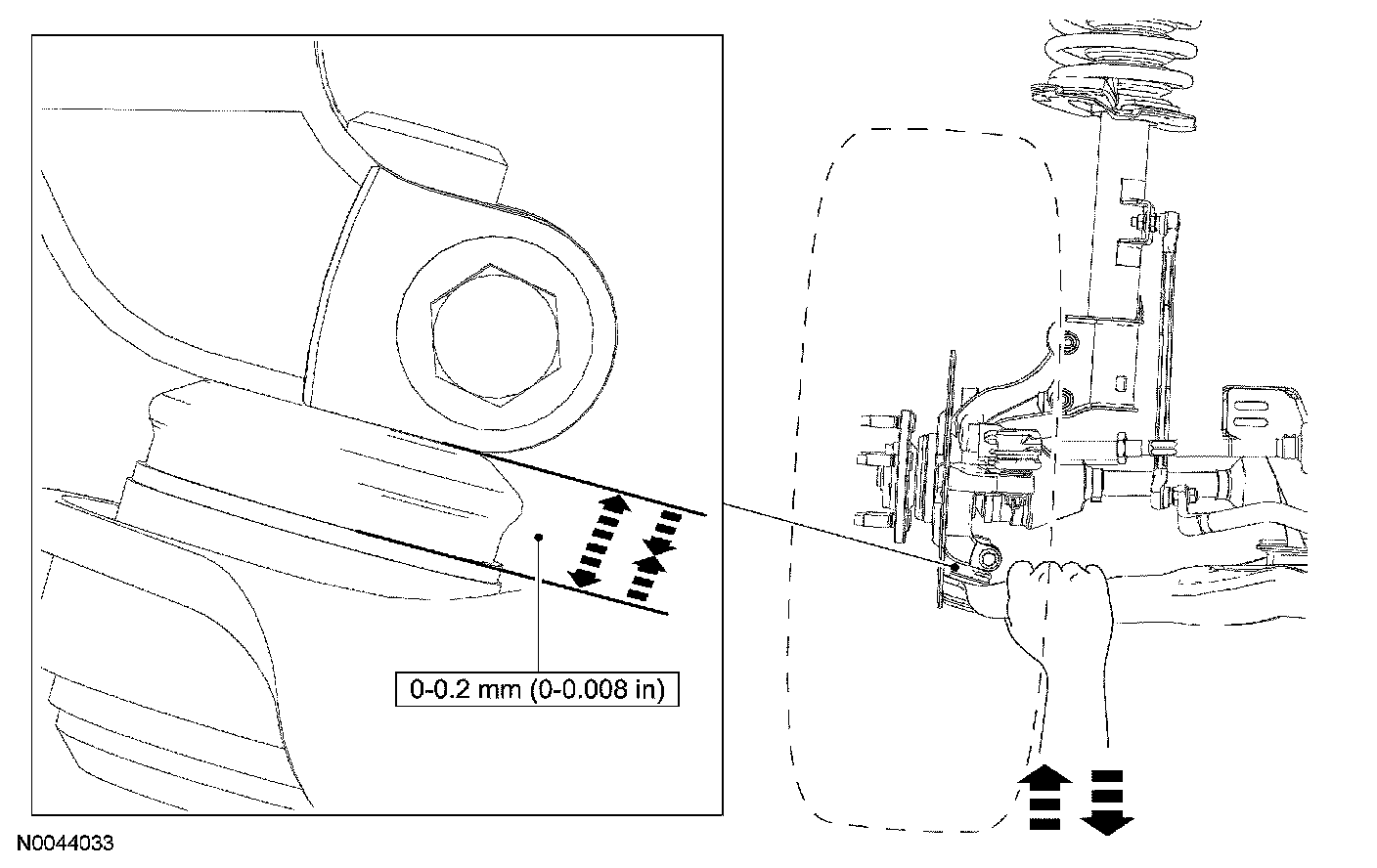 0-0.2 mm (0-0.008 in)

N0044033