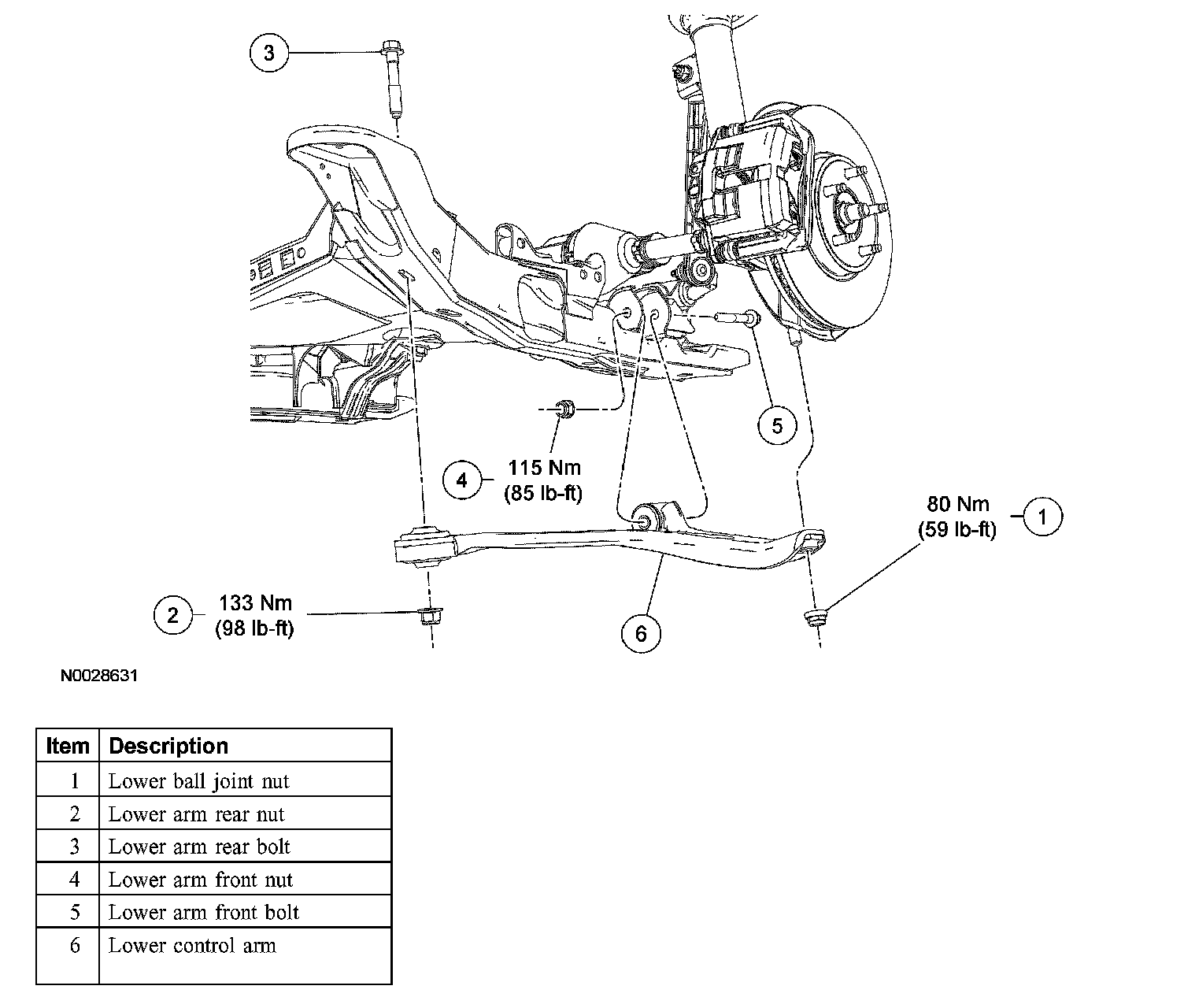 3

5

4 115 Nm (85 lb-ft)

80 Nm (59 lb-ft) 1

2 133 Nm (98 lb-ft)

6

N0028631

| Item | Description |
|---|---|
| 1 | Lower ball joint nut |
| 2 | Lower arm rear nut |
| 3 | Lower arm rear bolt |
| 4 | Lower arm front nut |
| 5 | Lower arm front bolt |
| 6 | Lower control arm |