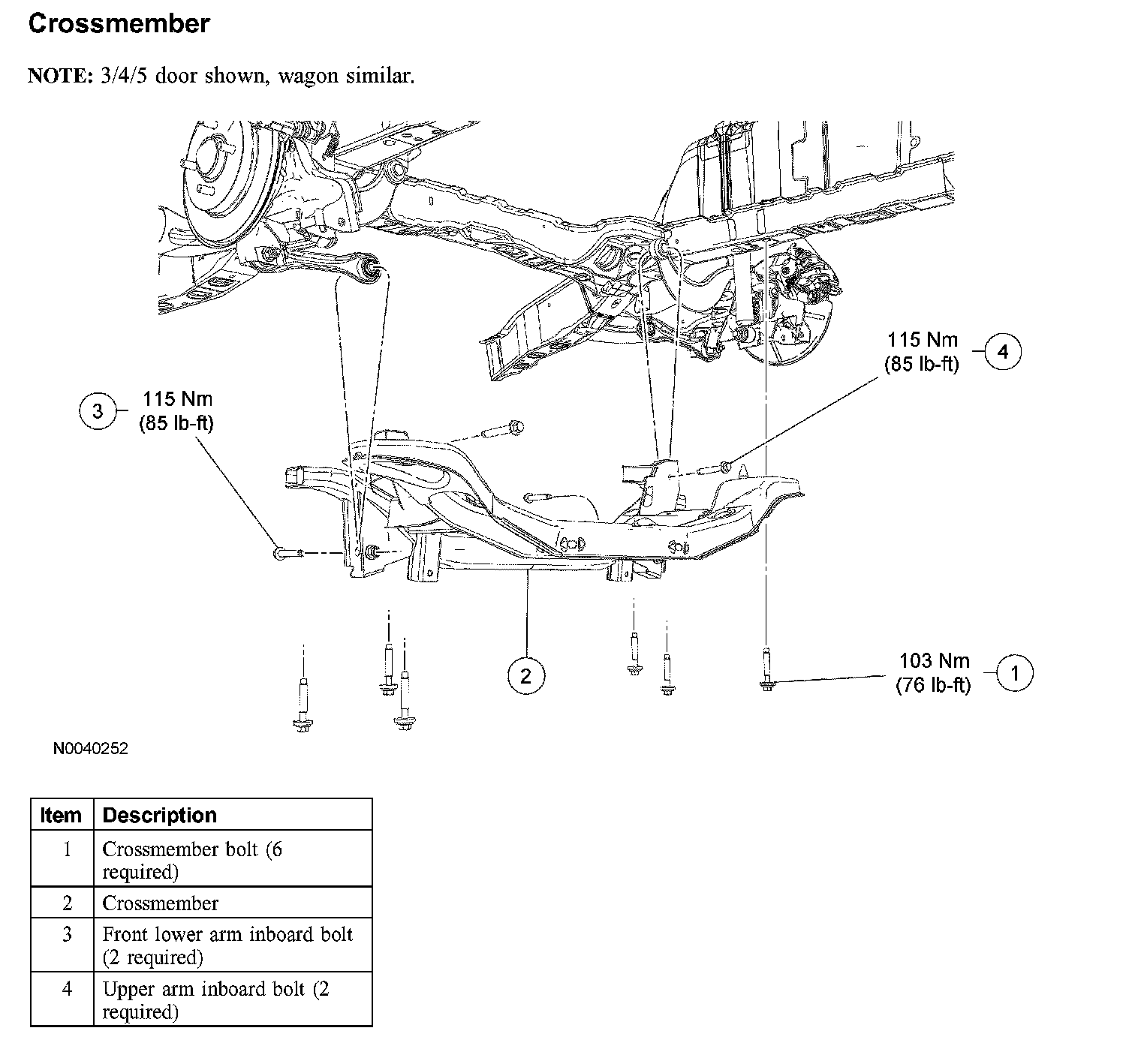 Crossmember

NOTE: 3/4/5 door shown, wagon similar.

115 Nm
(85 lb-ft)
4

3
115 Nm
(85 lb-ft)

2

103 Nm
(76 lb-ft)
1

N0040252

| Item | Description |
|---|---|
| 1 | Crossmember bolt (6 required) |
| 2 | Crossmember |
| 3 | Front lower arm inboard bolt (2 required) |
| 4 | Upper arm inboard bolt (2 required) |