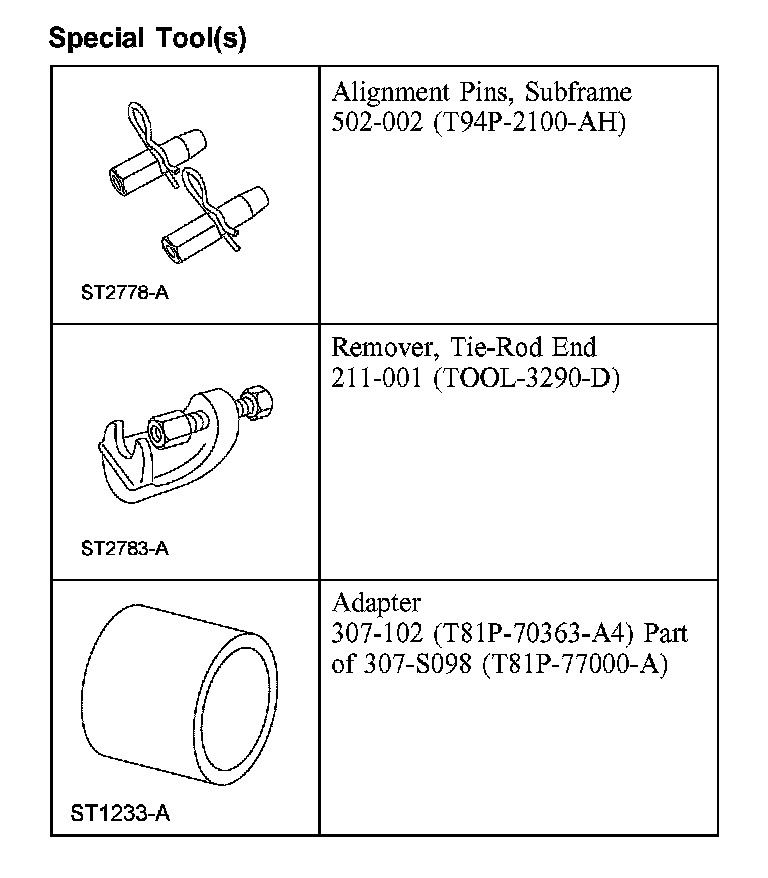 Special Tool(s)

| | |
|---|---|
| ST2778-A | Alignment Pins, Subframe 502-002 (T94P-2100-AH) |
| ST2783-A | Remover, Tie-Rod End 211-001 (TOOL-3290-D) |
| ST1233-A | Adapter 307-102 (T81P-70363-A4) Part of 307-S098 (T81P-77000-A) |