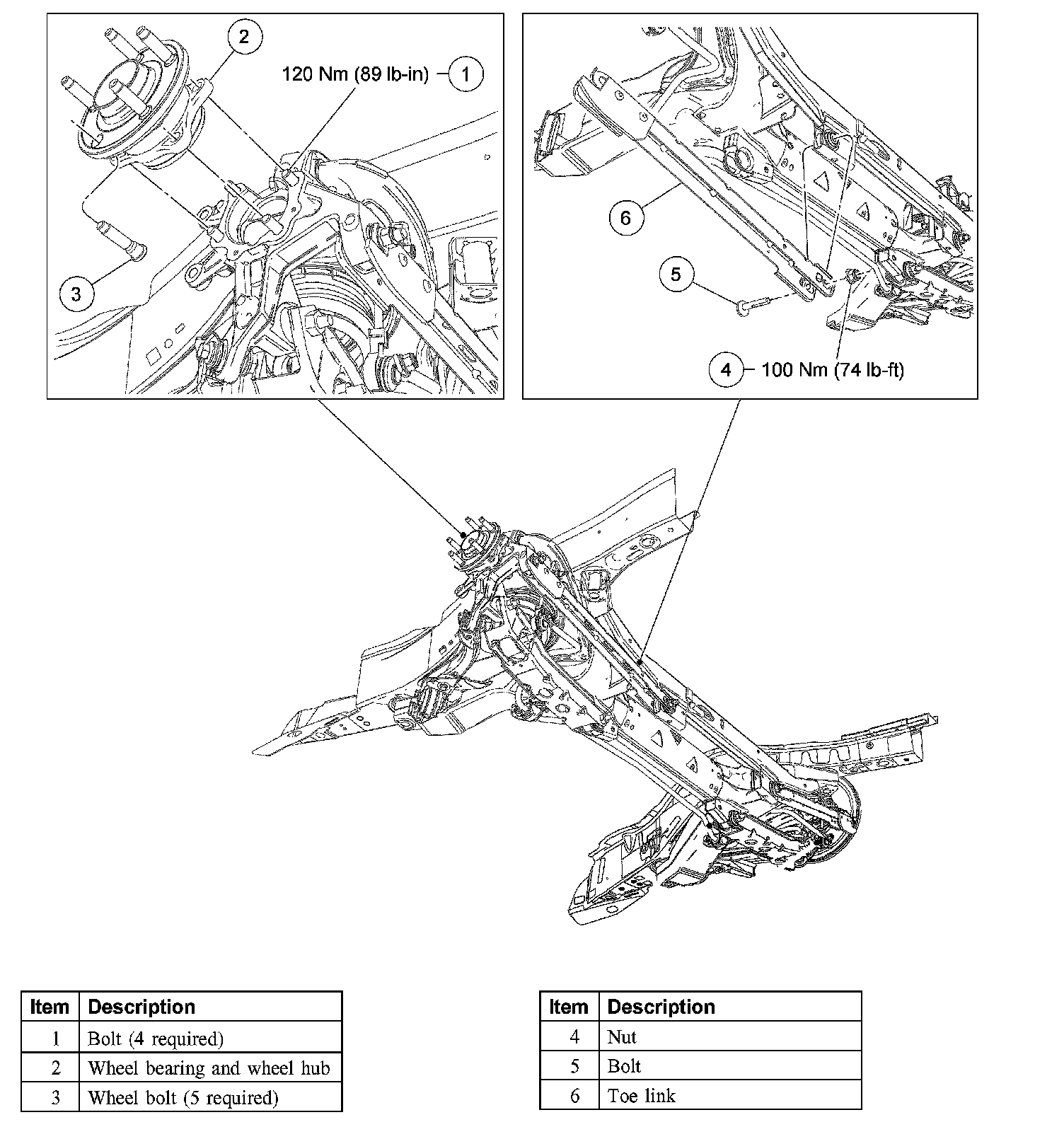 2

120 Nm (89 lb-in) 1

3

6

5

4 100 Nm (74 lb-ft)

| Item | Description |
|---|---|
| 1 | Bolt (4 required) |
| 2 | Wheel bearing and wheel hub |
| 3 | Wheel bolt (5 required) |

| Item | Description |
|---|---|
| 4 | Nut |
| 5 | Bolt |
| 6 | Toe link |