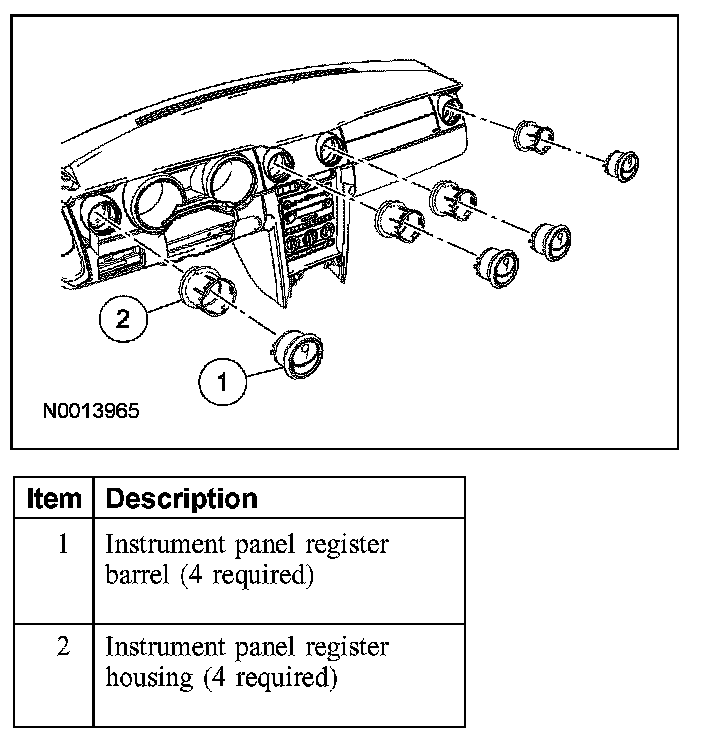 2

1

N0013965

| Item | Description |
|---|---|
| 1 | Instrument panel register barrel (4 required) |
| 2 | Instrument panel register housing (4 required) |