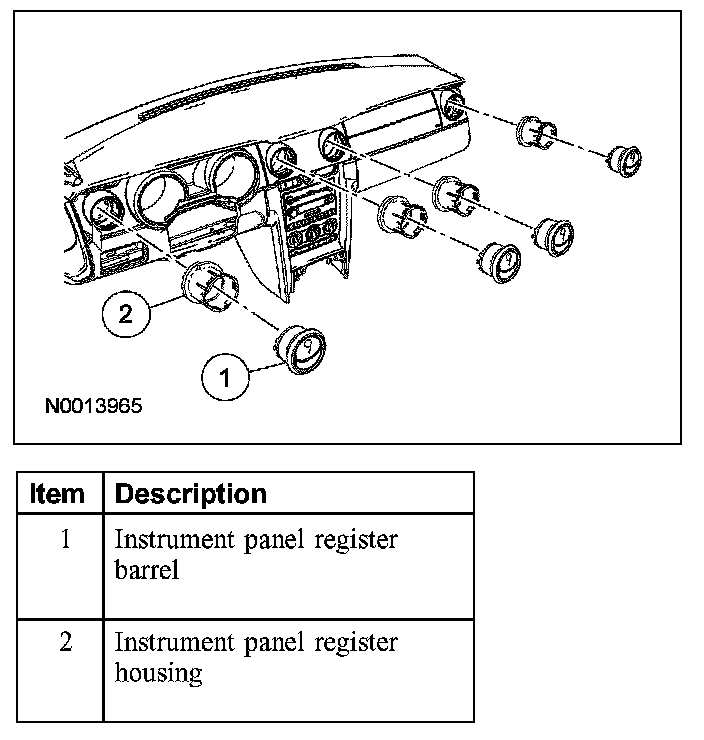 2

1

N0013965

| Item | Description |
|---|---|
| 1 | Instrument panel register barrel |
| 2 | Instrument panel register housing |