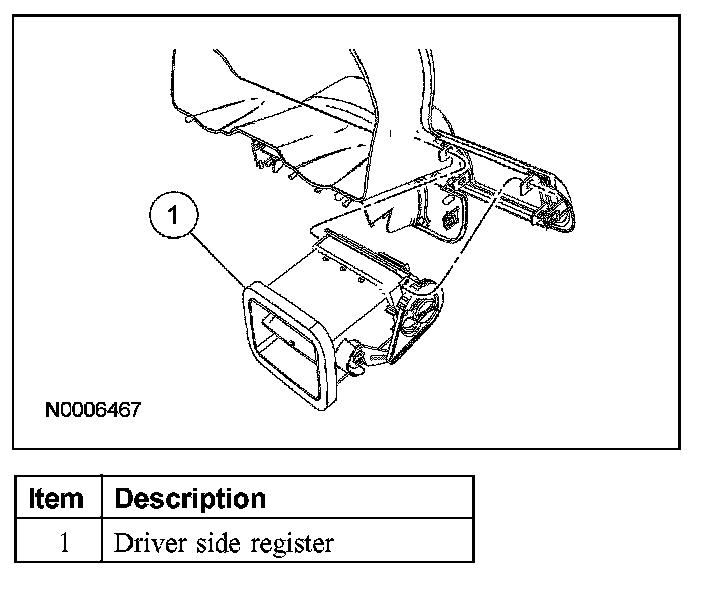 1

N0006467

| Item | Description |
|---|---|
| 1 | Driver side register |