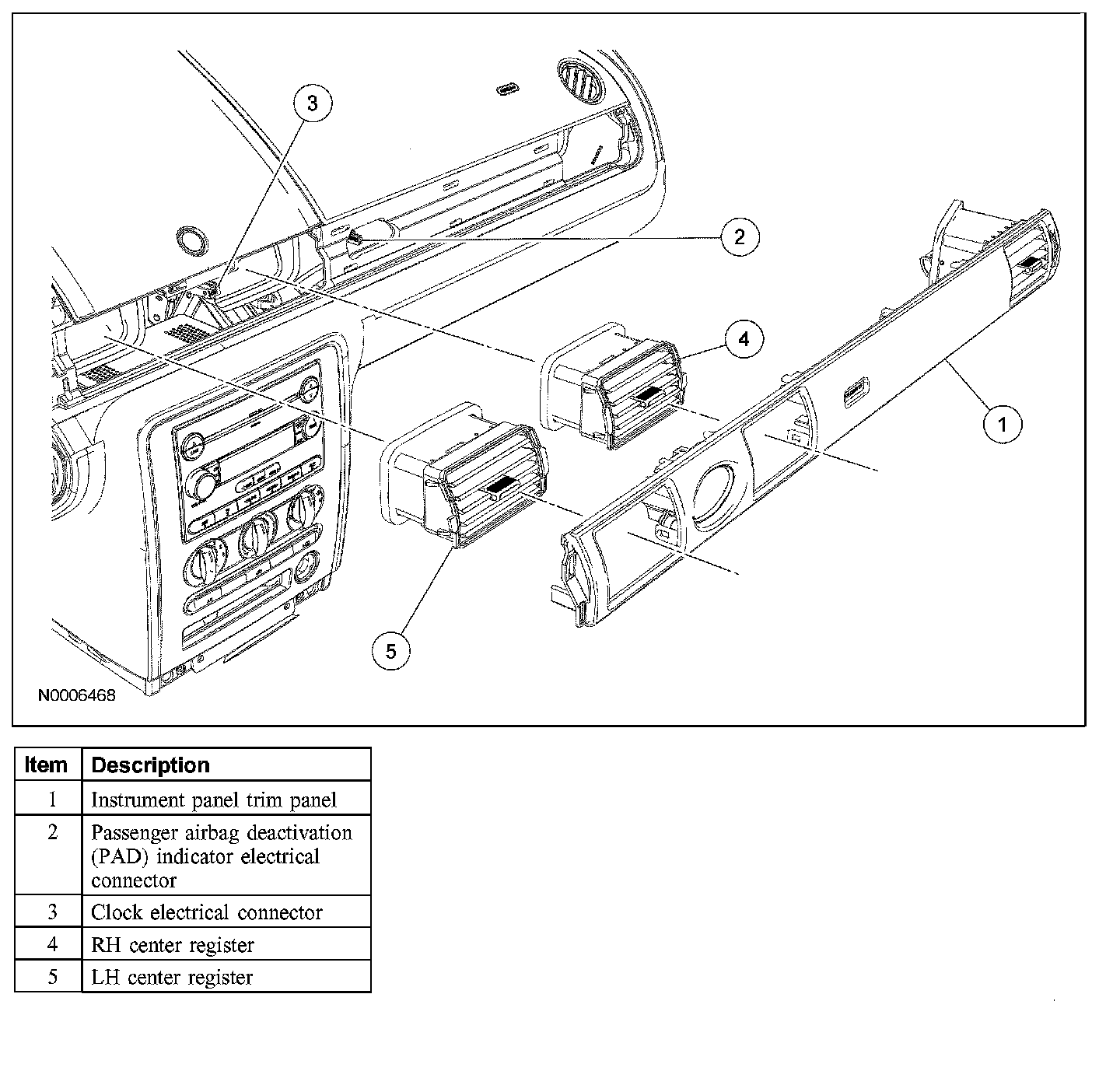 3

2

4

1

5

N0006468

| Item | Description |
|---|---|
| 1 | Instrument panel trim panel |
| 2 | Passenger airbag deactivation (PAD) indicator electrical connector |
| 3 | Clock electrical connector |
| 4 | RH center register |
| 5 | LH center register |