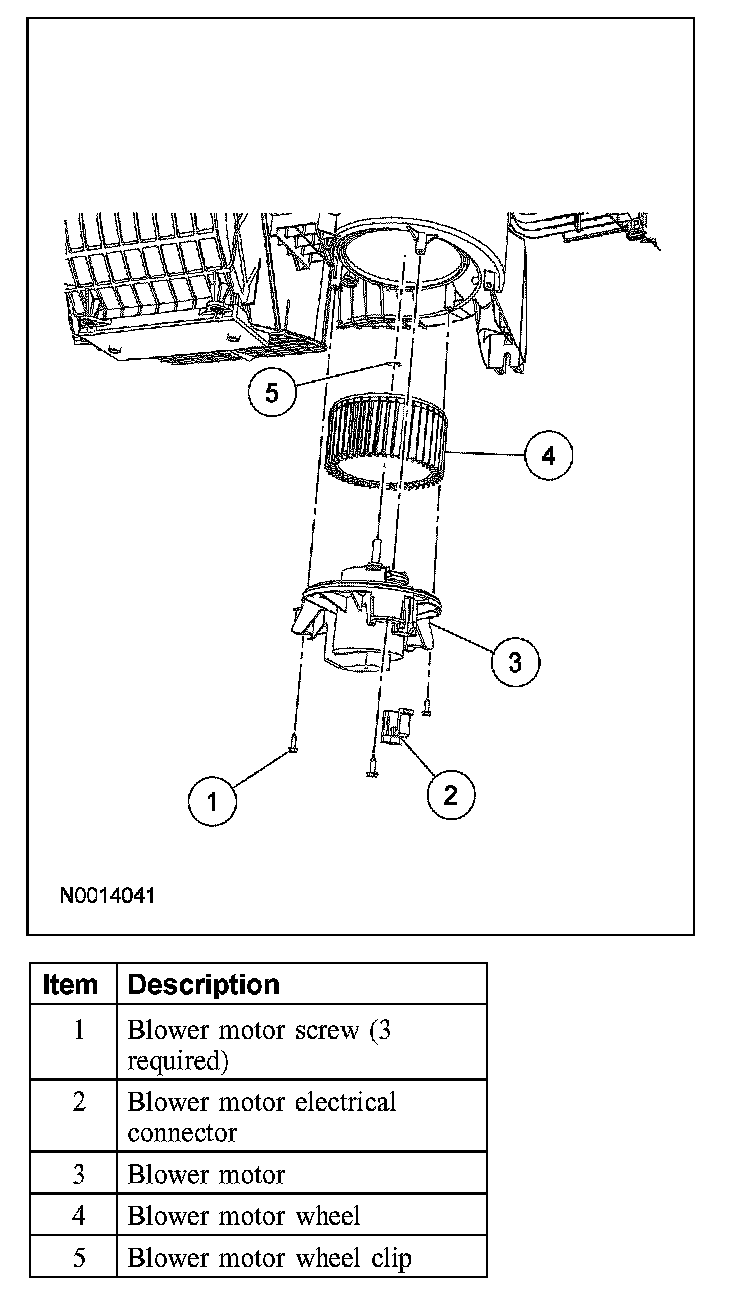 5

4

3

1

2

N0014041

| Item | Description |
|---|---|
| 1 | Blower motor screw (3 required) |
| 2 | Blower motor electrical connector |
| 3 | Blower motor |
| 4 | Blower motor wheel |
| 5 | Blower motor wheel clip |