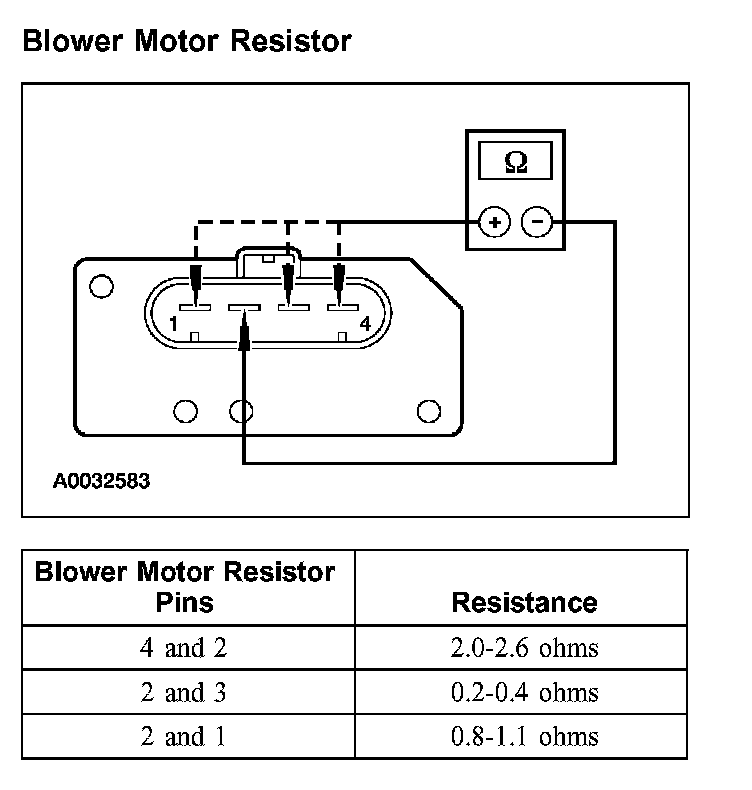 Blower Motor Resistor

Ω

+

−

1

4

A0032583

| Blower Motor Resistor Pins | Resistance |
|---|---|
| 4 and 2 | 2.0-2.6 ohms |
| 2 and 3 | 0.2-0.4 ohms |
| 2 and 1 | 0.8-1.1 ohms |