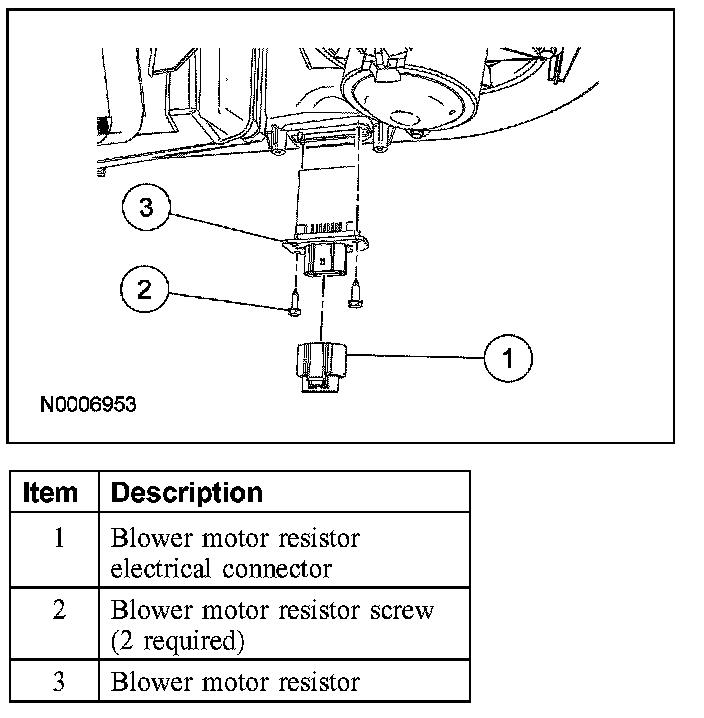 3

2

1

N0006953

| Item | Description |
|---|---|
| 1 | Blower motor resistor electrical connector |
| 2 | Blower motor resistor screw (2 required) |
| 3 | Blower motor resistor |