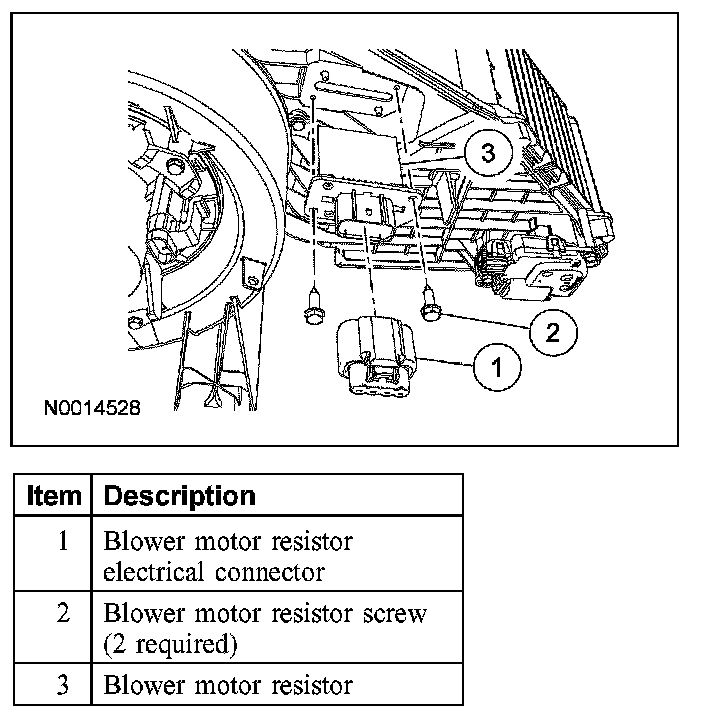 3

2

1

N0014528

| Item | Description |
|---|---|
| 1 | Blower motor resistor electrical connector |
| 2 | Blower motor resistor screw (2 required) |
| 3 | Blower motor resistor |