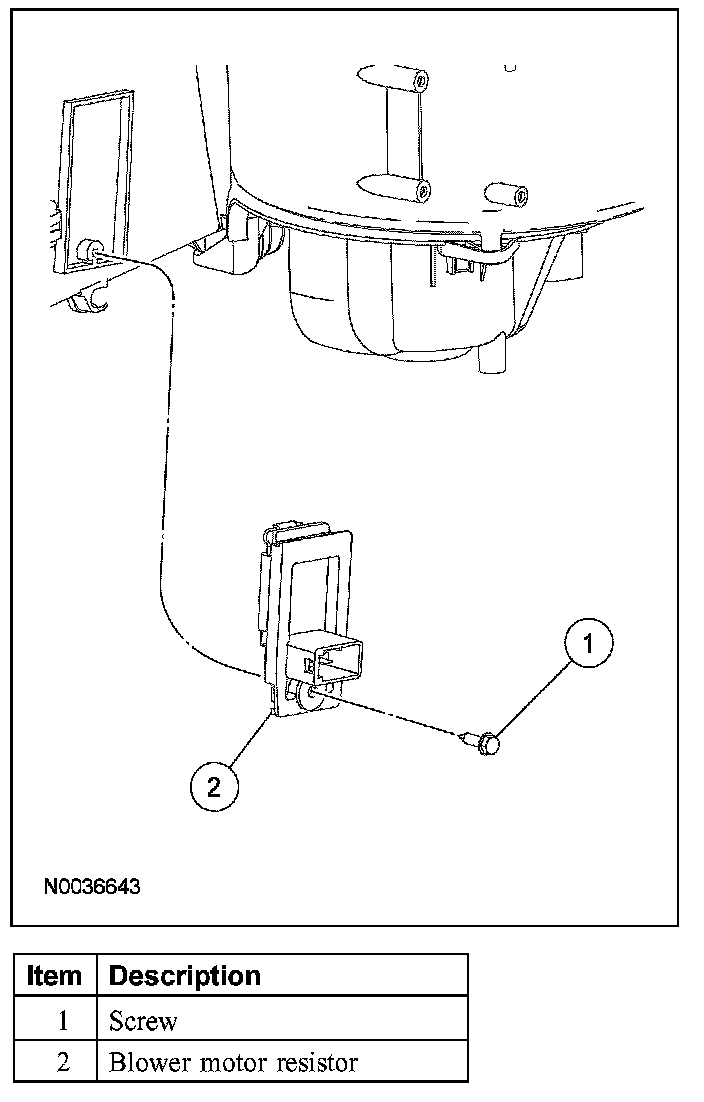 1

2

N0036643

| Item | Description |
|---|---|
| 1 | Screw |
| 2 | Blower motor resistor |