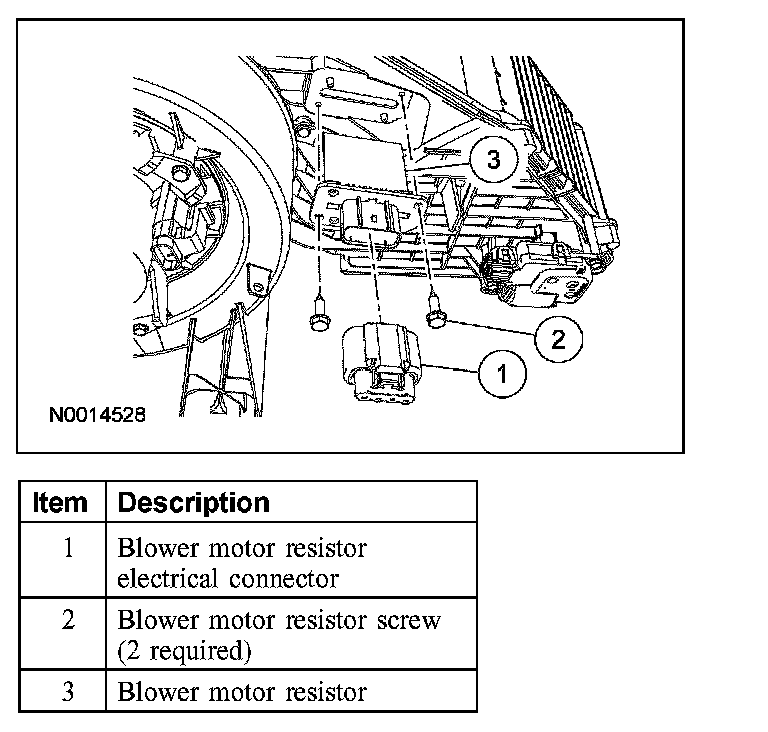 3

2

1

N0014528

| Item | Description |
|---|---|
| 1 | Blower motor resistor electrical connector |
| 2 | Blower motor resistor screw (2 required) |
| 3 | Blower motor resistor |