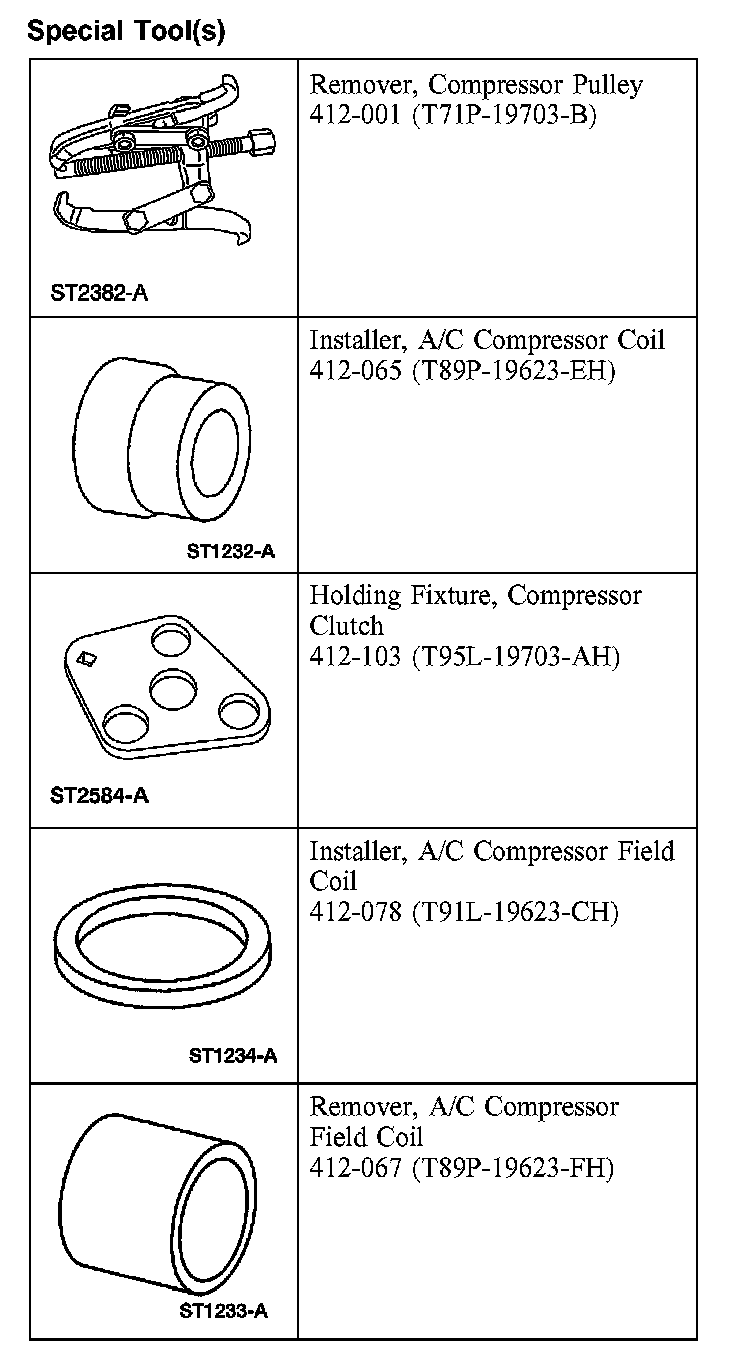 Special Tool(s)

| | |
|---|---|
| ST2382-A | Remover, Compressor Pulley 412-001 (T71P-19703-B) |
| ST1232-A | Installer, A/C Compressor Coil 412-065 (T89P-19623-EH) |
| ST2584-A | Holding Fixture, Compressor Clutch 412-103 (T95L-19703-AH) |
| ST1234-A | Installer, A/C Compressor Field Coil 412-078 (T91L-19623-CH) |
| ST1233-A | Remover, A/C Compressor Field Coil 412-067 (T89P-19623-FH) |