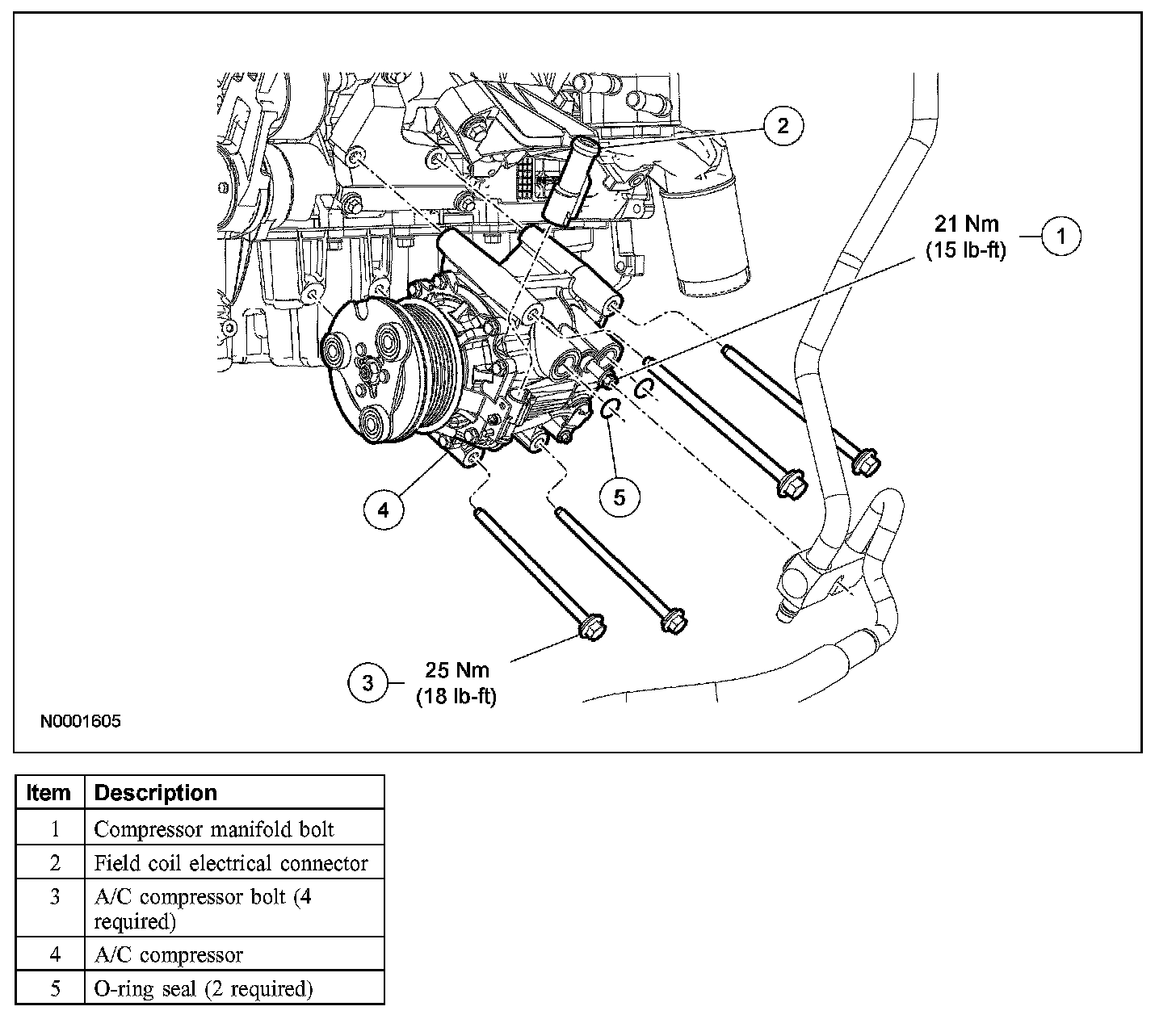 2

21 Nm
(15 lb-ft)

1

4

5

3

25 Nm
(18 lb-ft)

N0001605

| Item | Description |
|---|---|
| 1 | Compressor manifold bolt |
| 2 | Field coil electrical connector |
| 3 | A/C compressor bolt (4 required) |
| 4 | A/C compressor |
| 5 | O-ring seal (2 required) |